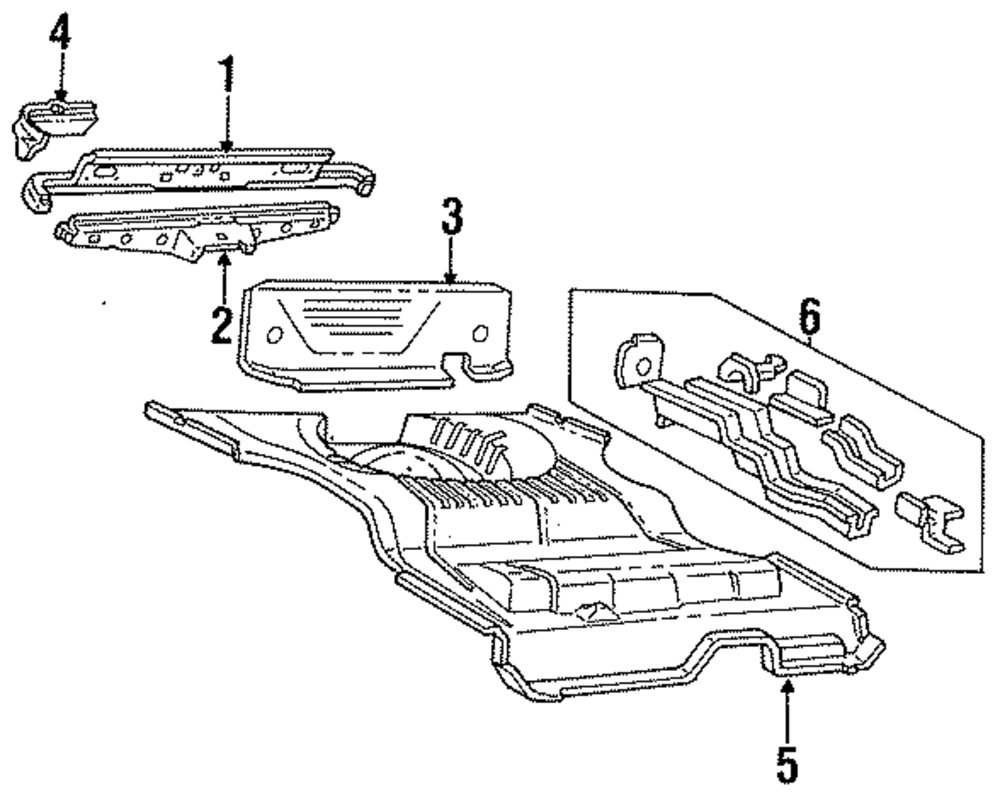 4
1
2
3
6
5