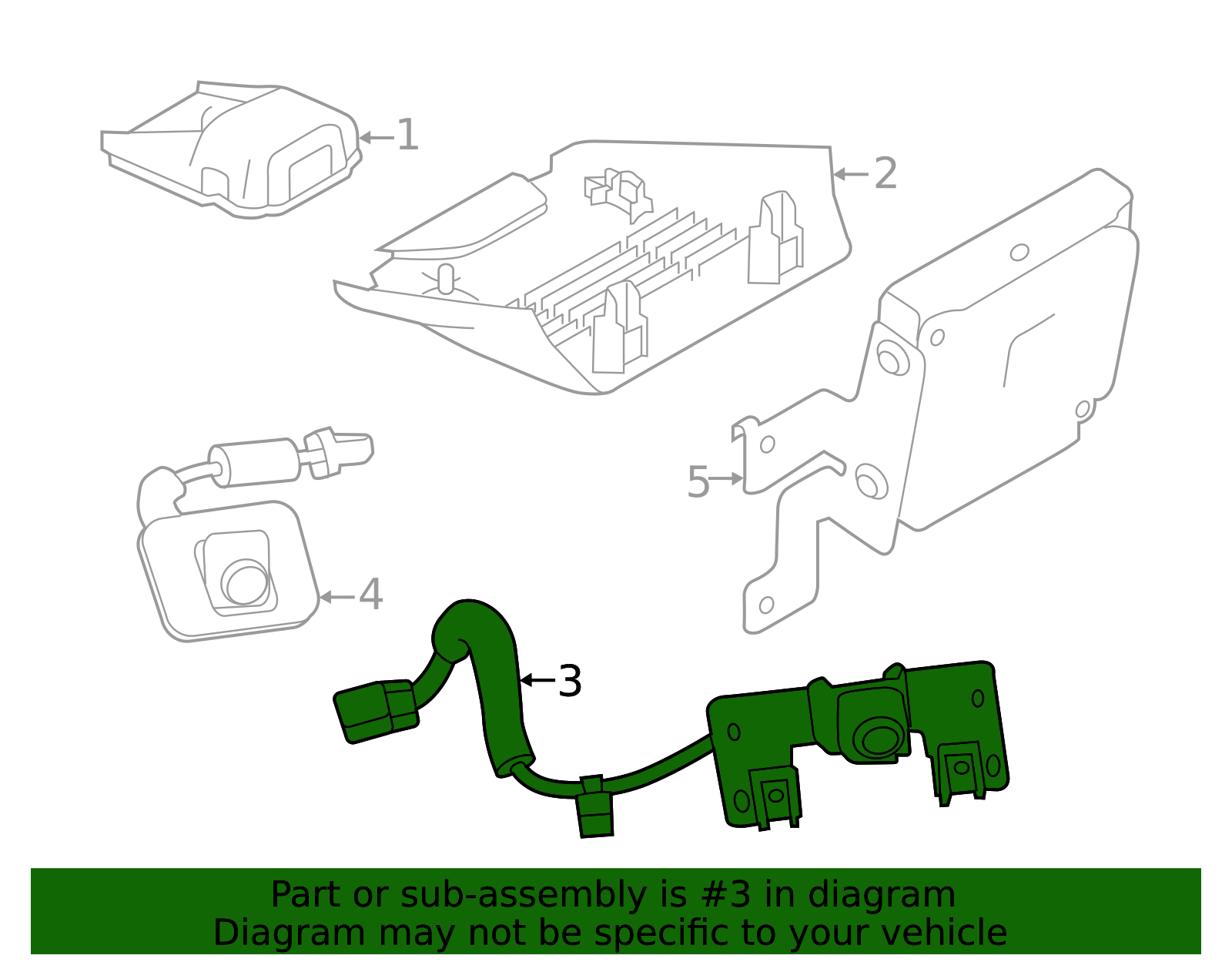 1
2
5
4
3

Part or sub-assembly is #3 in diagram
Diagram may not be specific to your vehicle