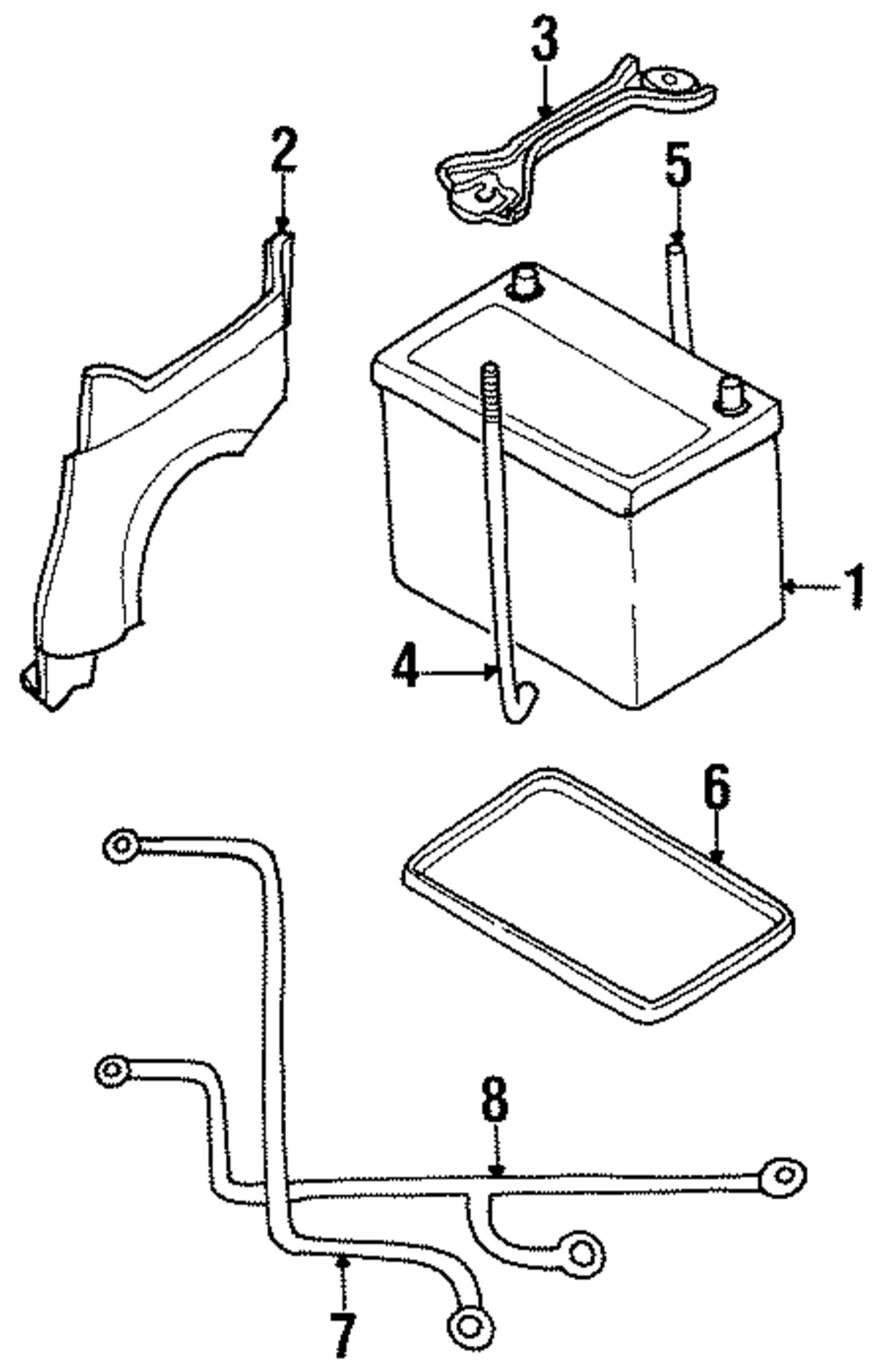 3
2
5
1
4
6
8
7