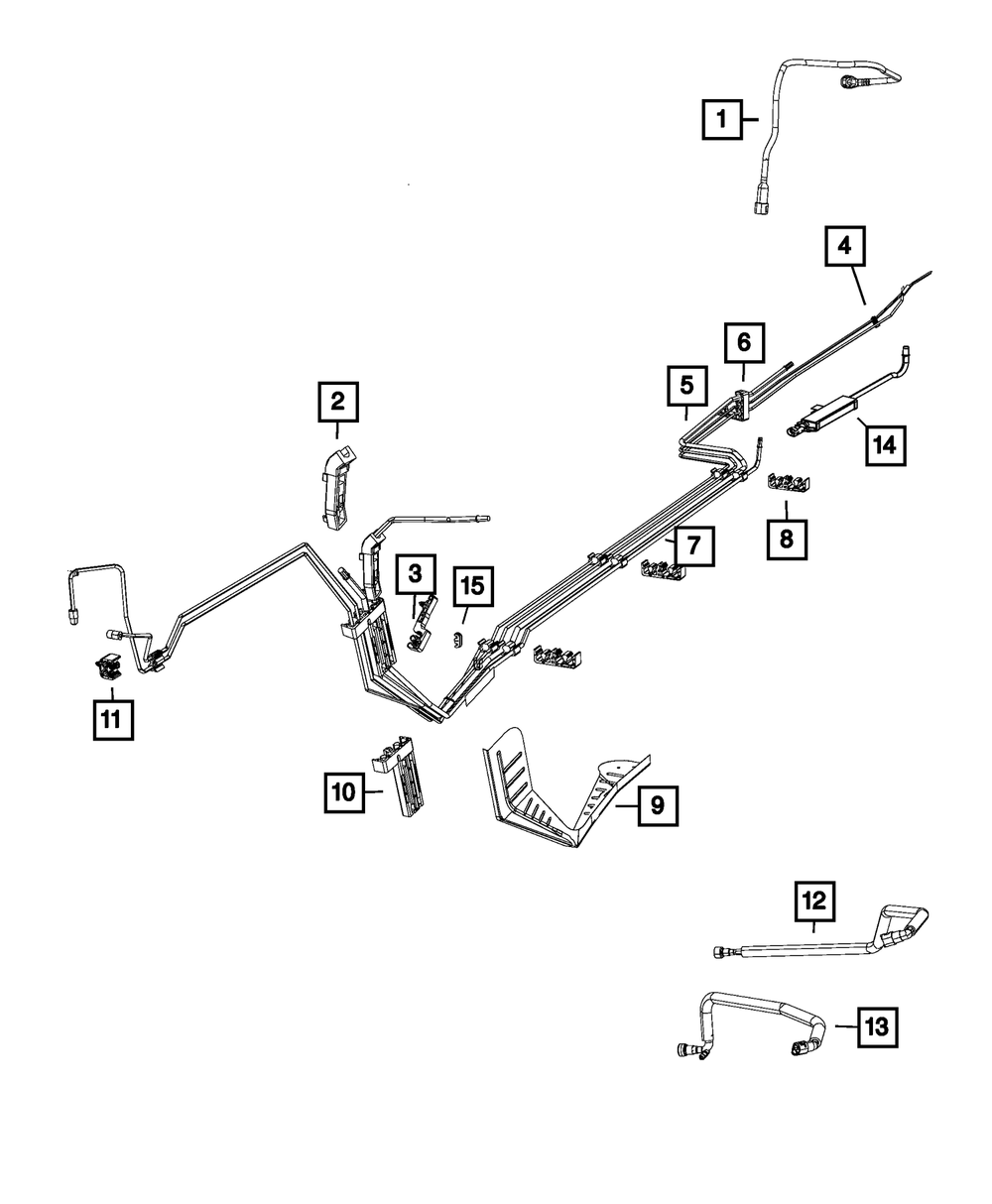 1
4
6
5
14
2
8
7
3
15
11
10
9
12
13