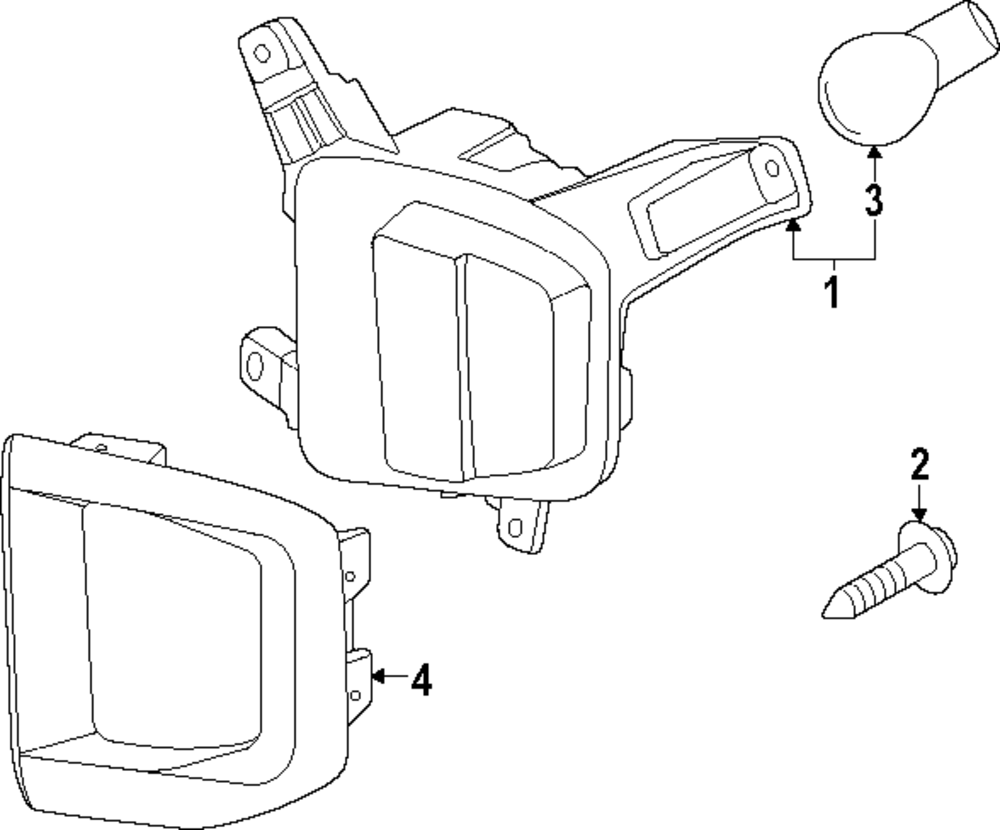 3
1
2
4