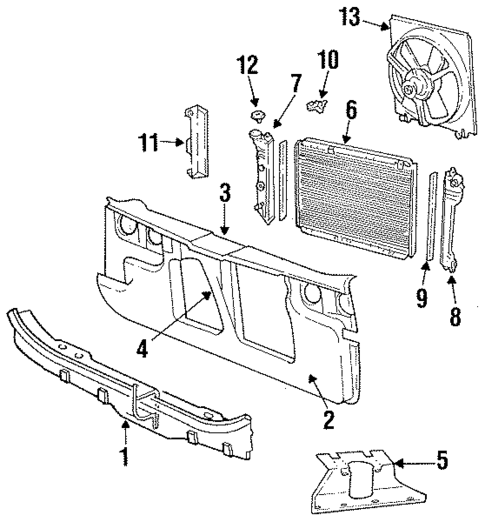 13
12
10
7
6
11
3
9
8
4
2
1
5