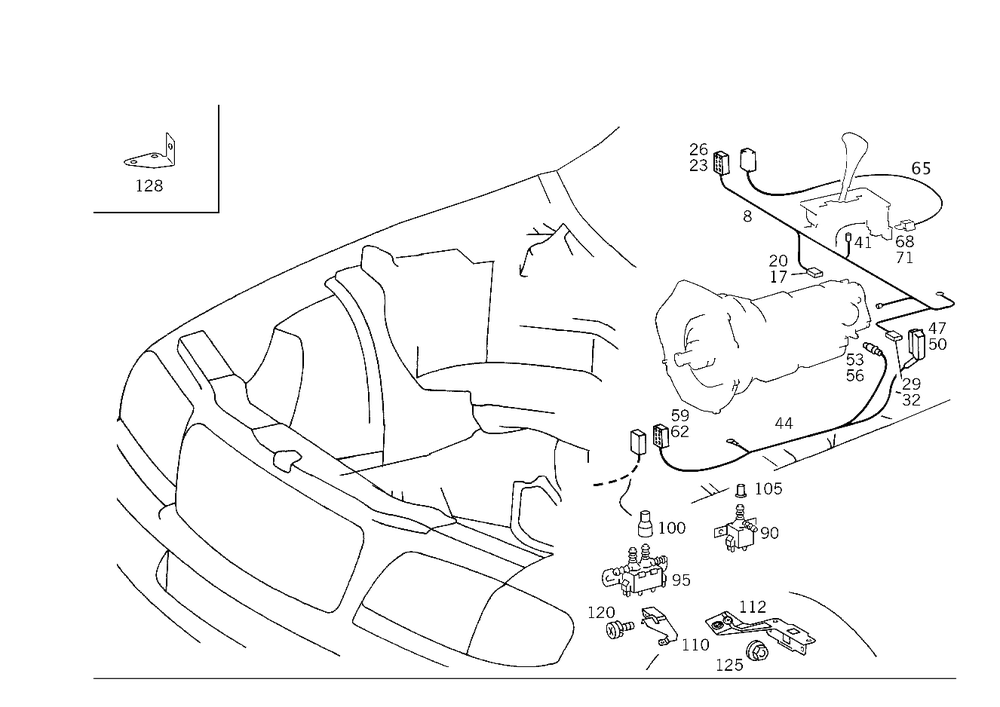 128

26
23

65

8

41

68
71

20
17

47
50

53
56

29
32

59
62

44

105

100

90

95

112

120

110

125