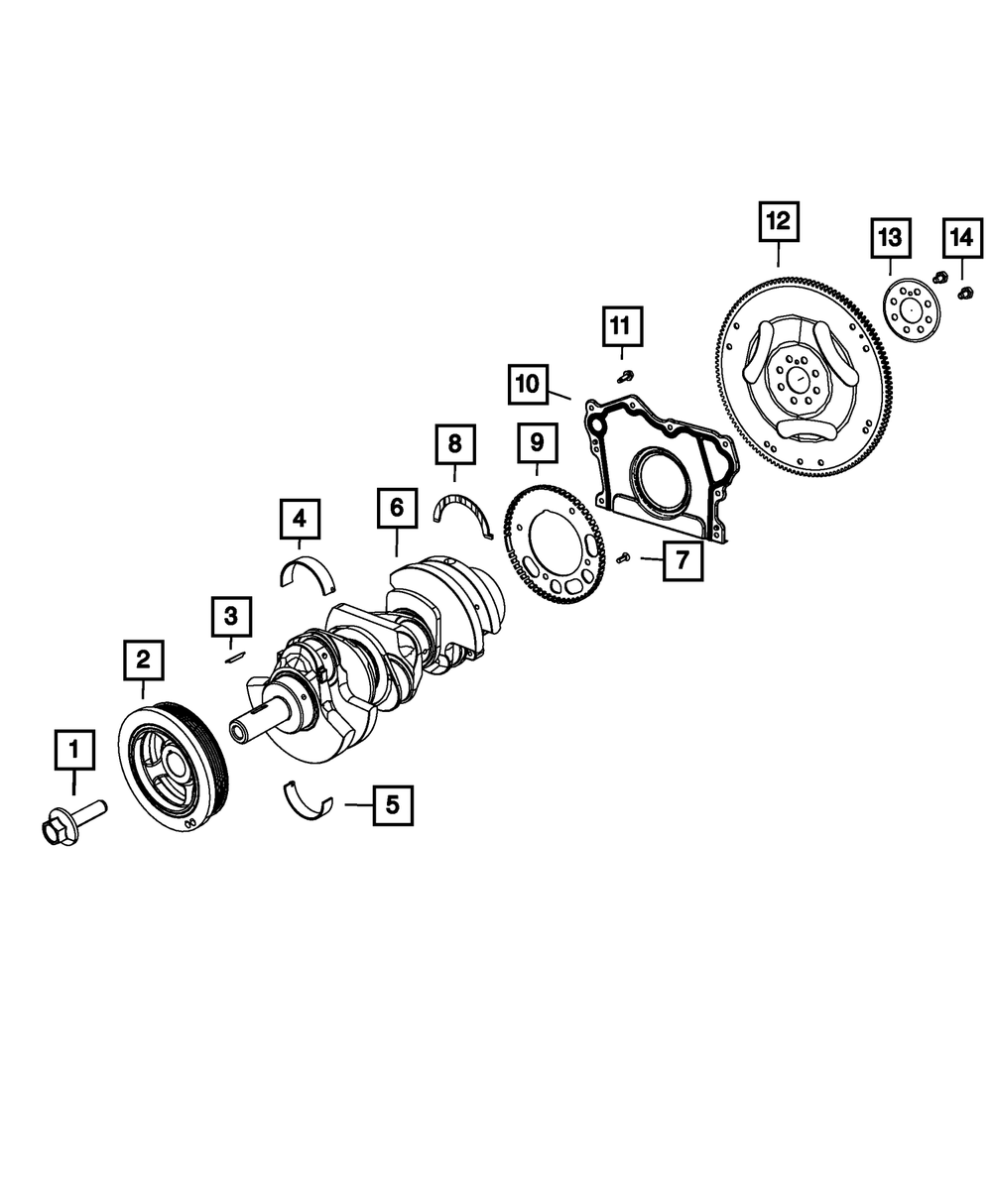 12
13
14
11
10
8
9
4
6
7
3
2
1
5