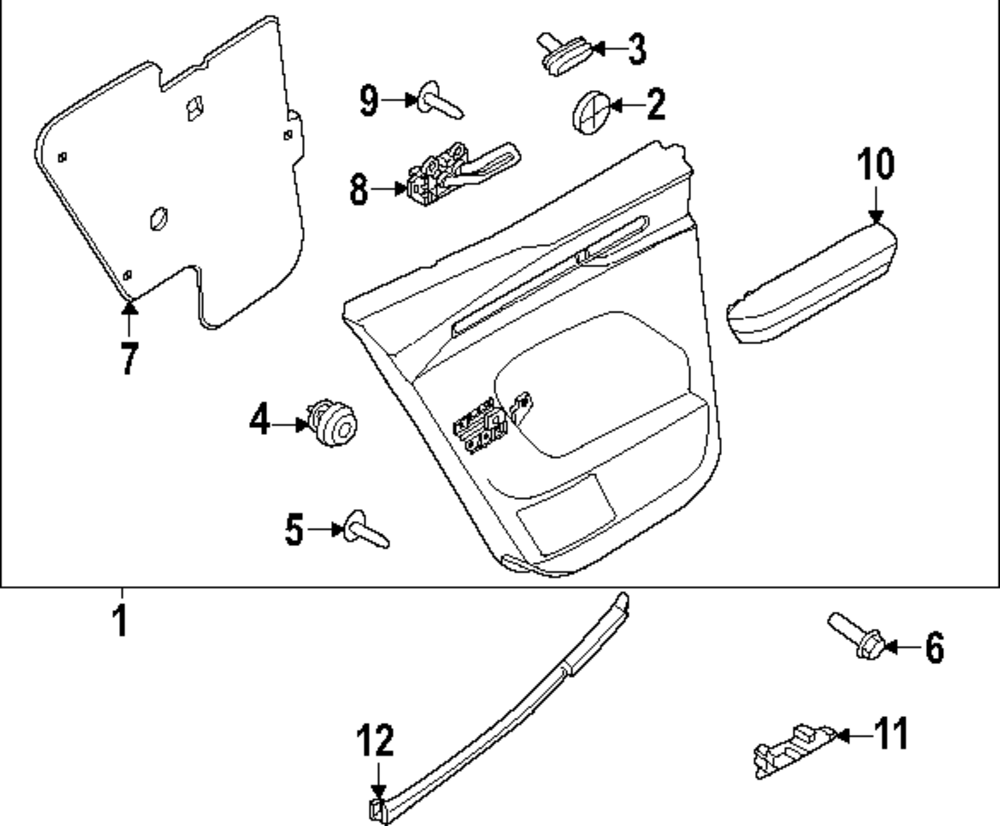 3
9
2
10
8
7
4
5
1
6
12
11