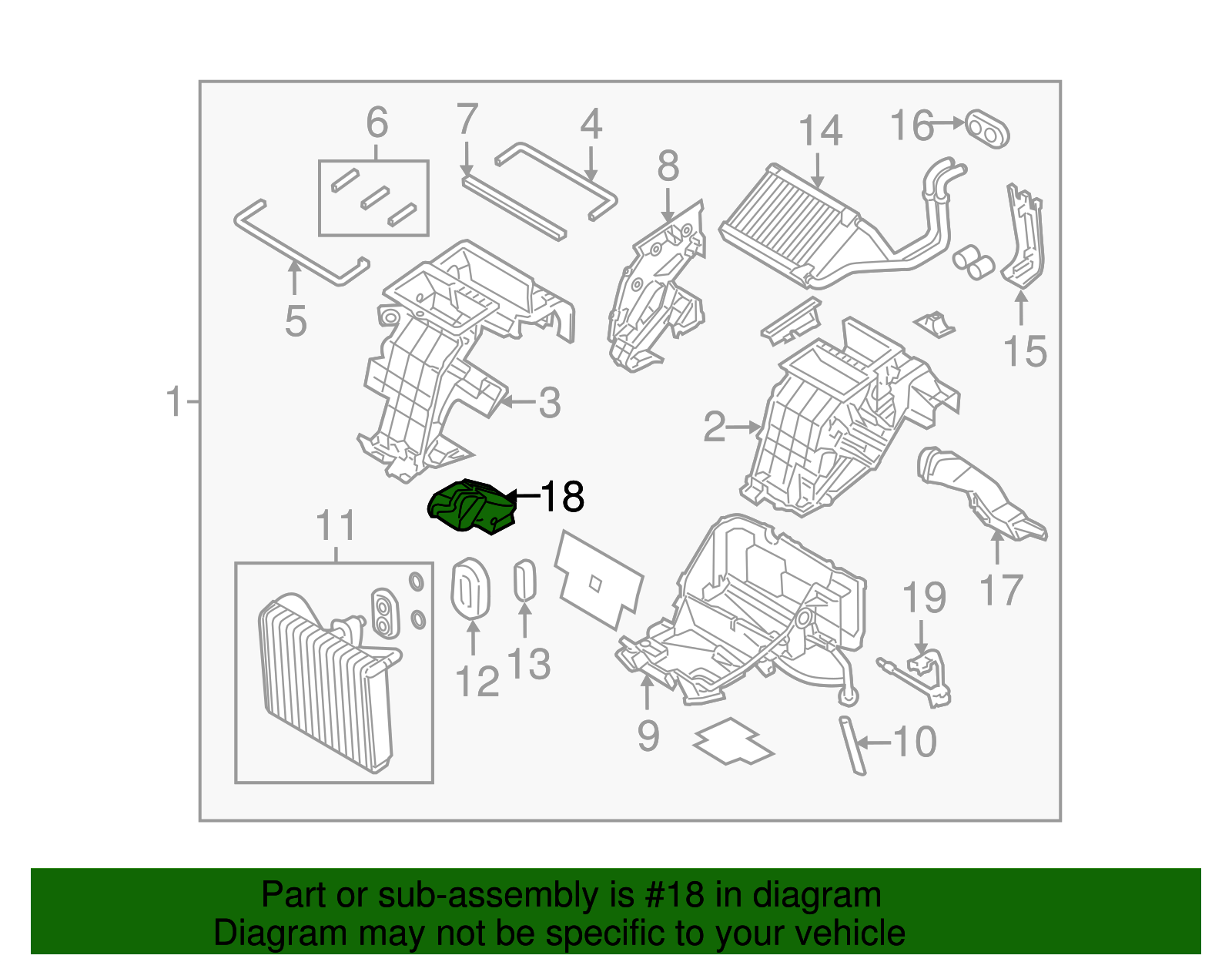 6
7
4
8
14
16
5
15
1
3
2
18
11
17
19
12
13
9
10

Part or sub-assembly is #18 in diagram
Diagram may not be specific to your vehicle