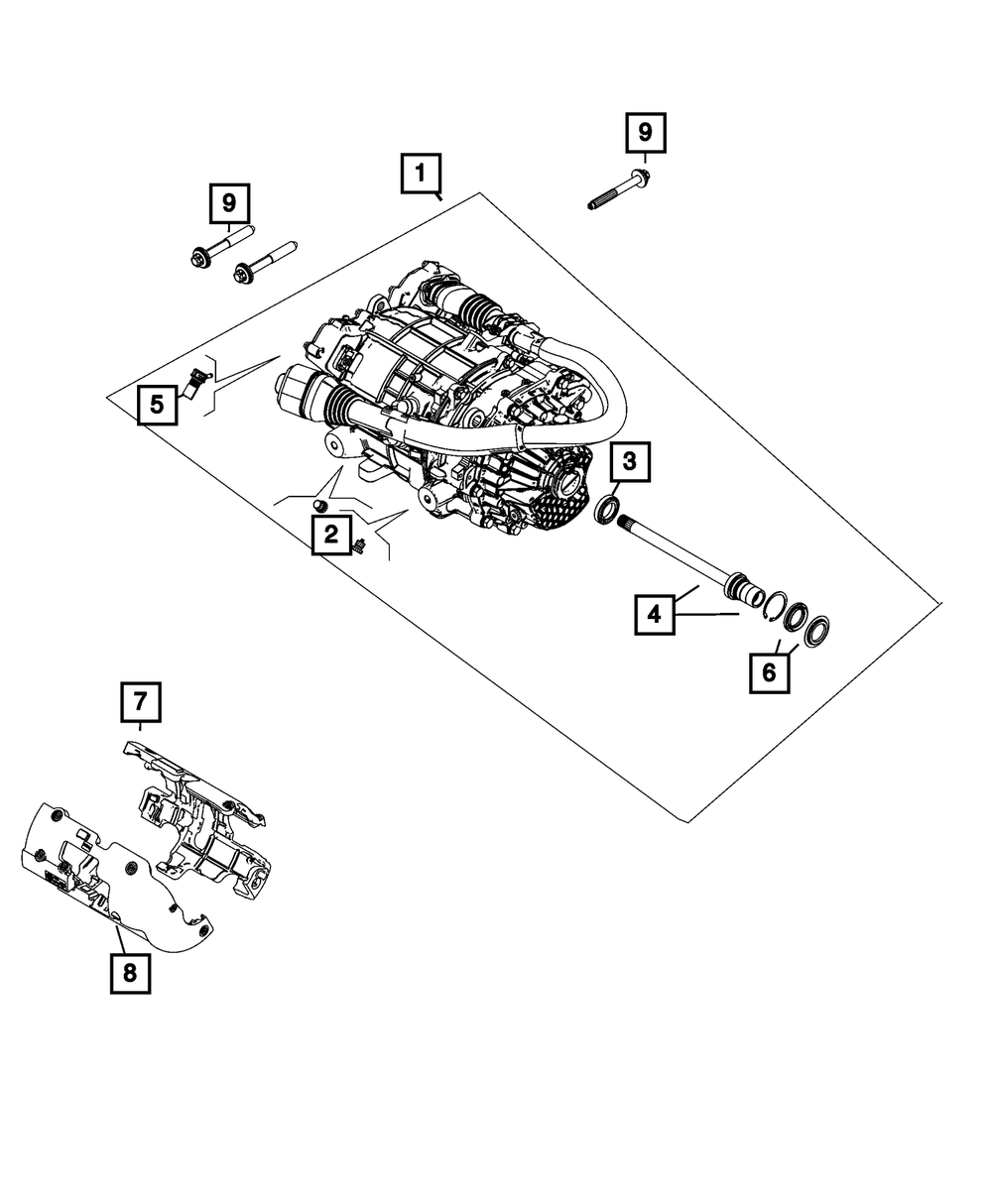 9
1
9
5
3
2
4
6
7
8