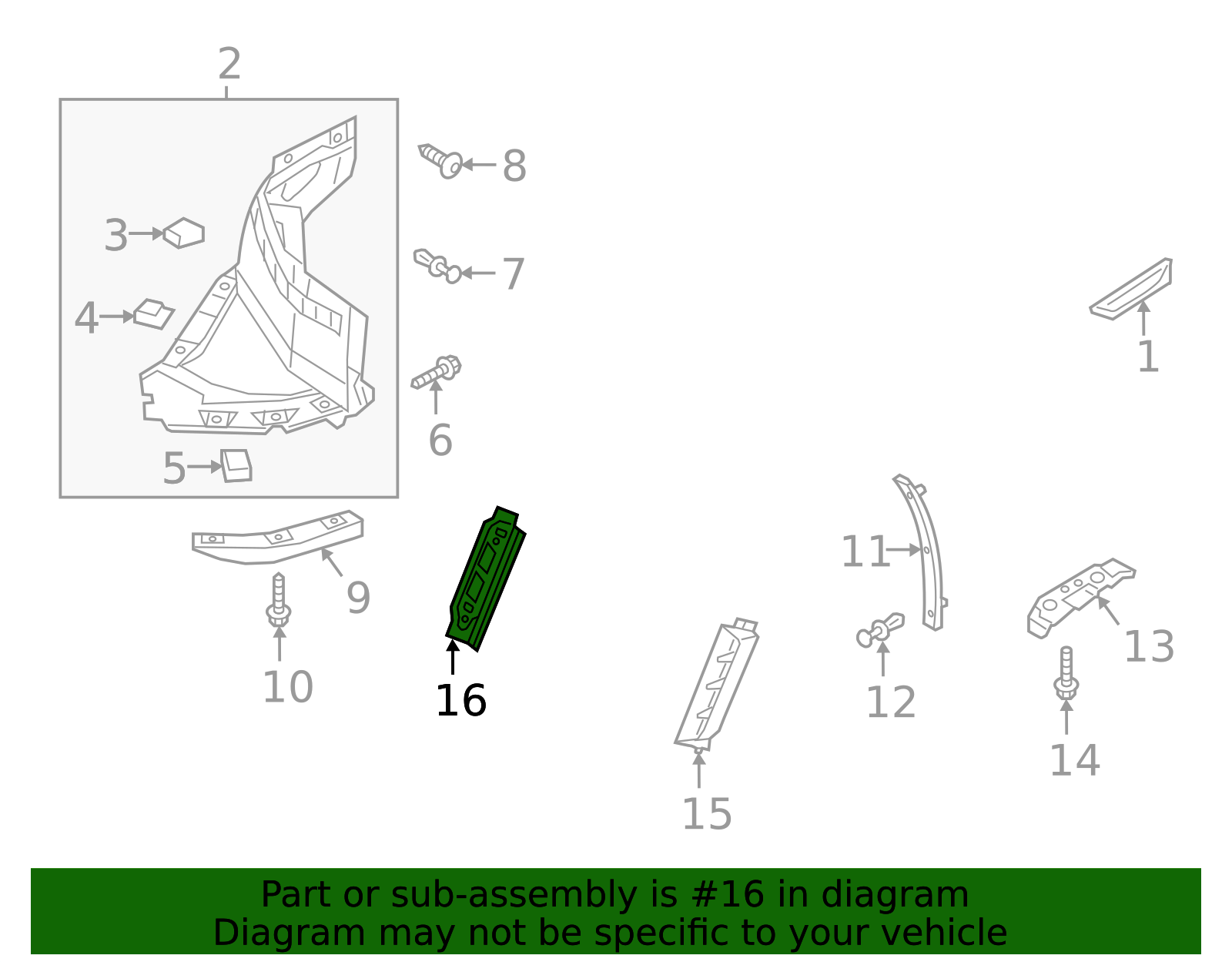 2
3
4
5
8
7
6
1
9
10
16
11
12
13
14
15

Part or sub-assembly is #16 in diagram
Diagram may not be specific to your vehicle