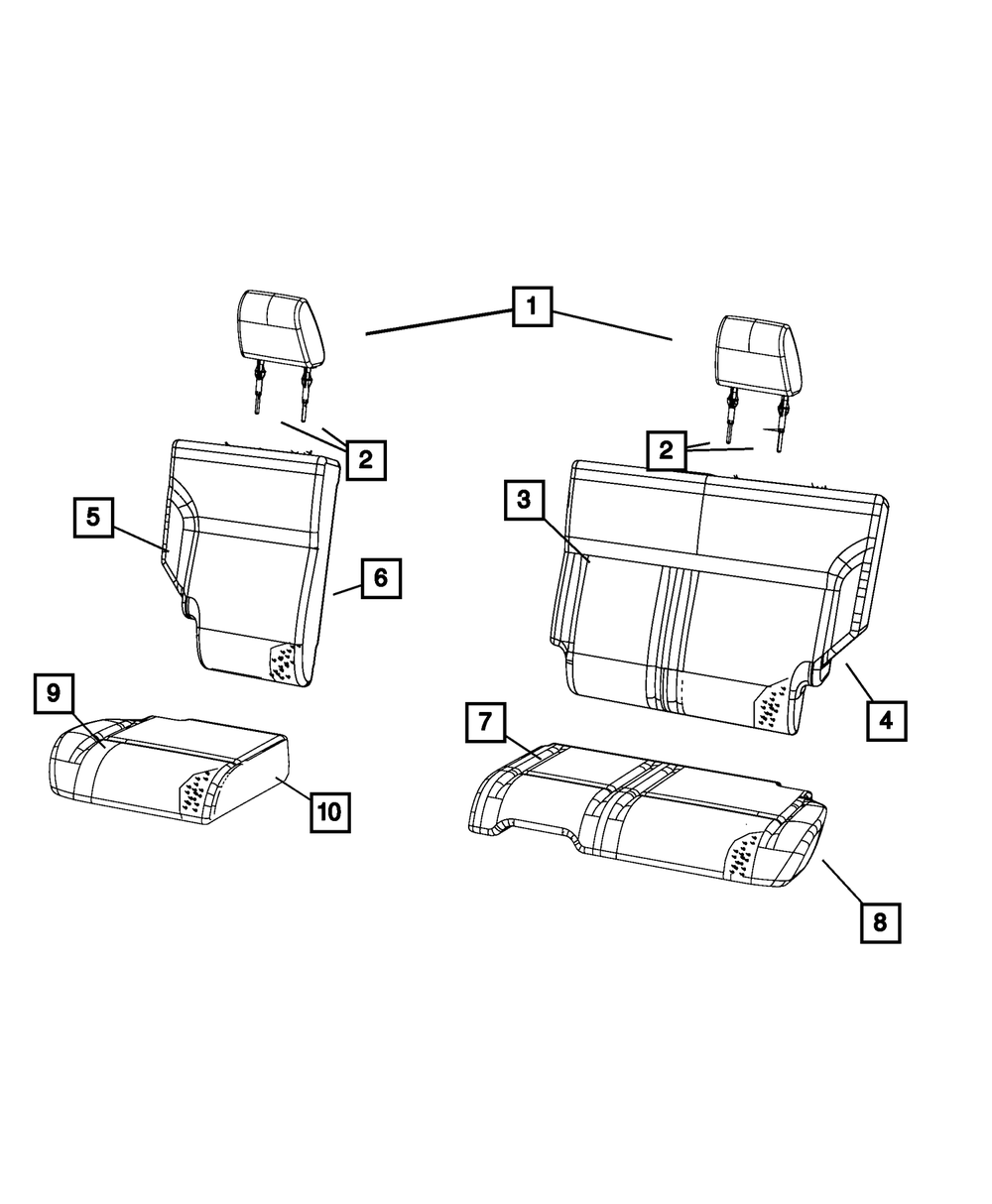 1

2

2

5

3

6

4

9

7

10

8