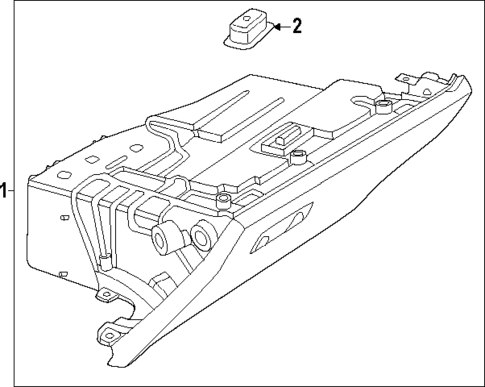 2

1