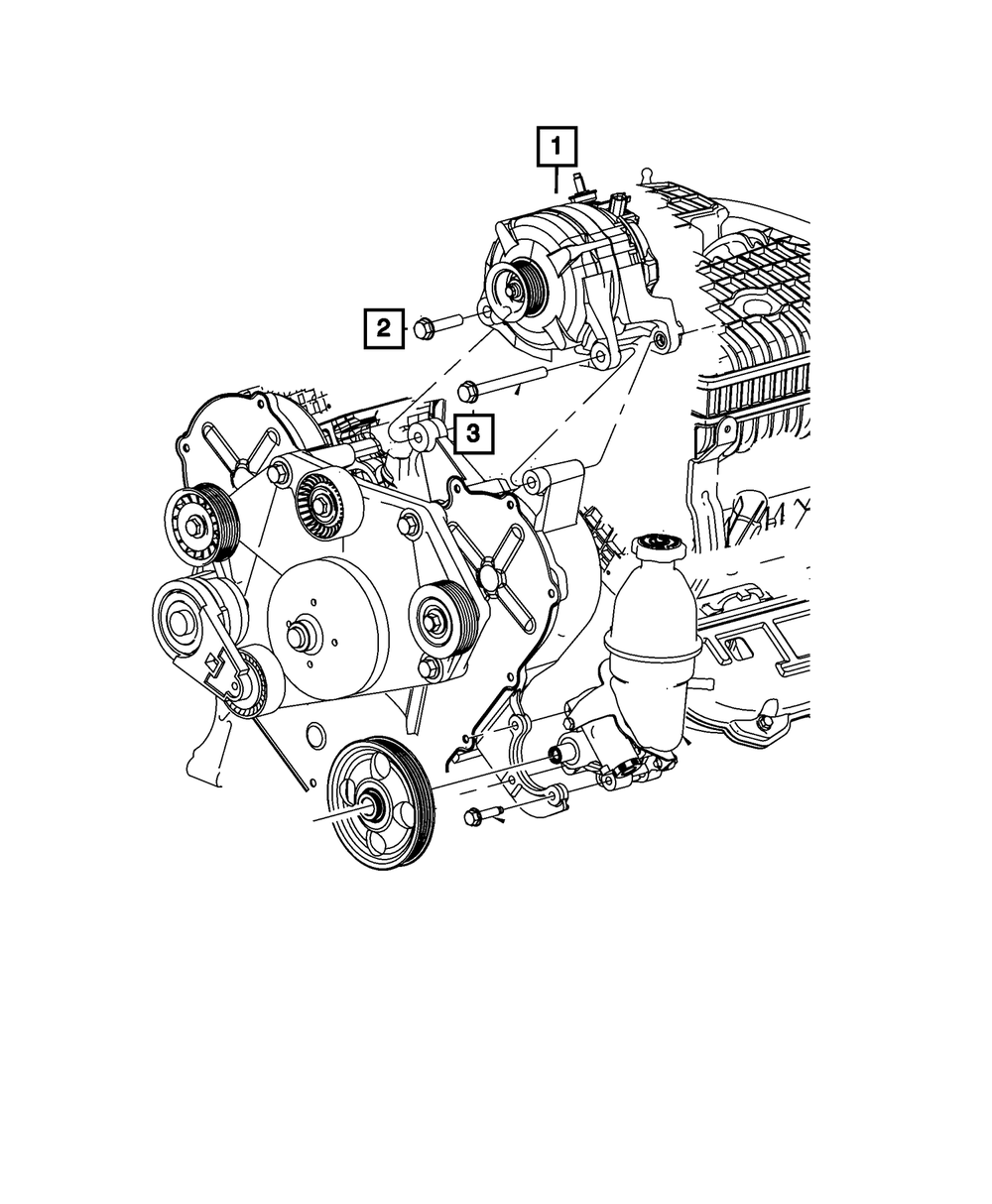 1
2
3