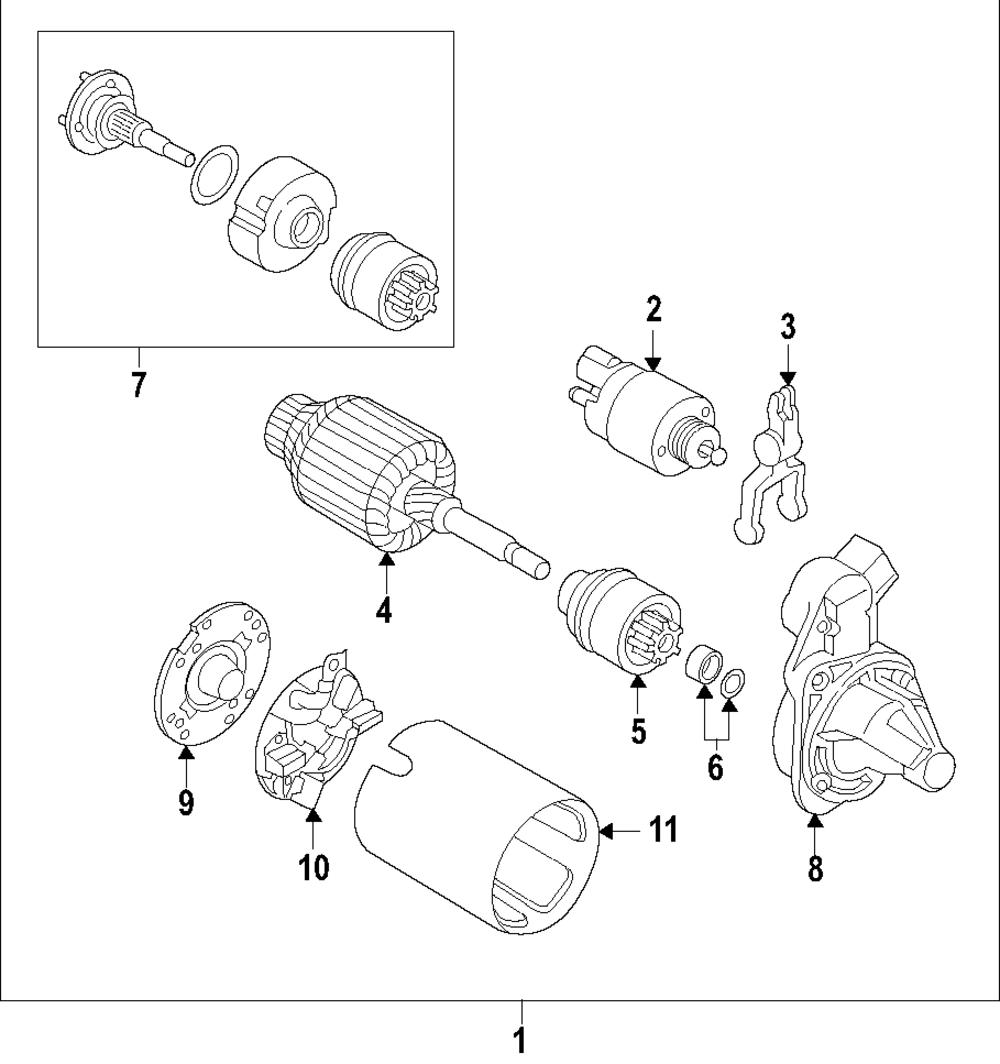 7
2
3
4
5
6
9
10
11
8
1