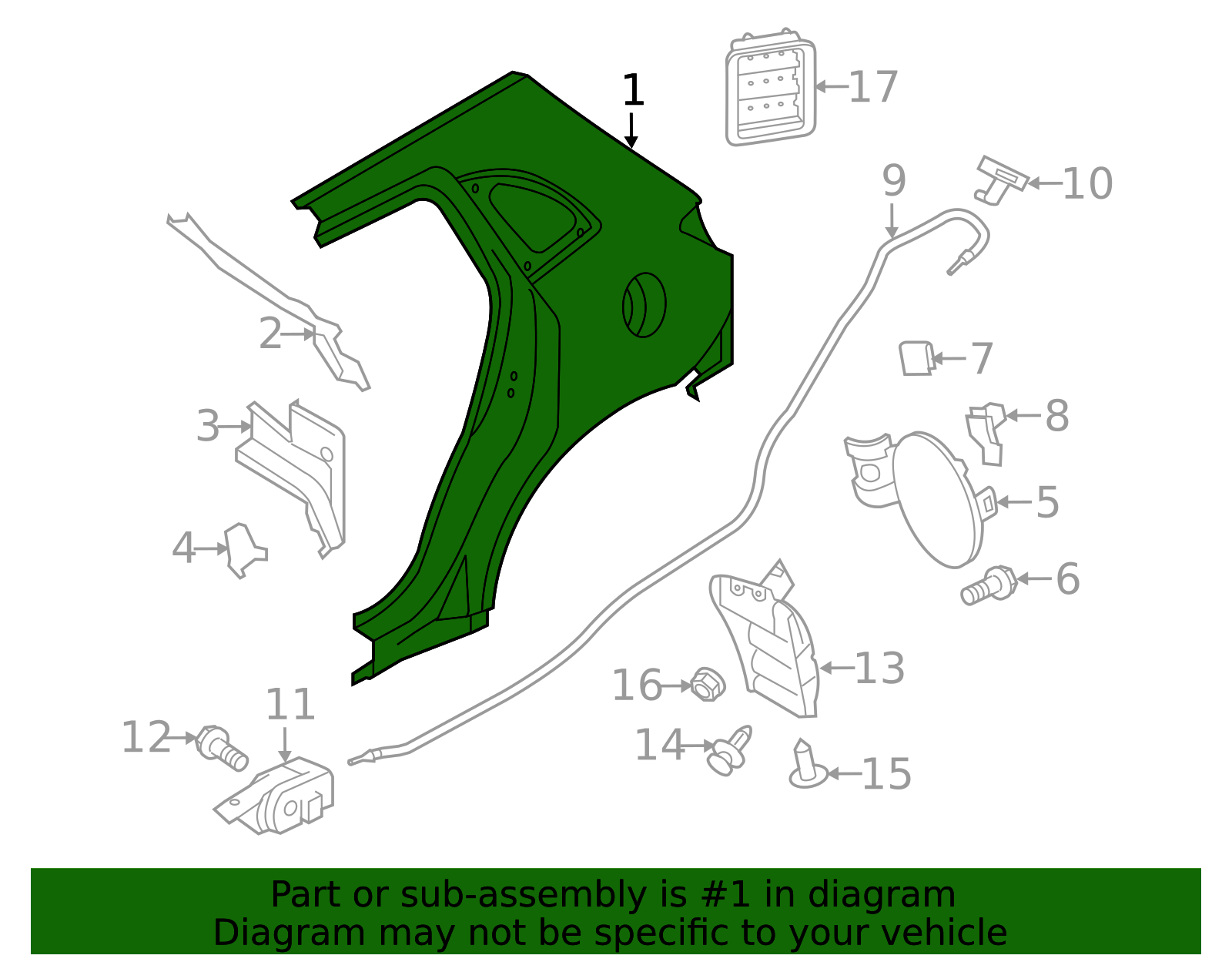 1
17
9
10
2
7
3
8
5
4
6
13
16
11
12
14
15

Part or sub-assembly is #1 in diagram
Diagram may not be specific to your vehicle