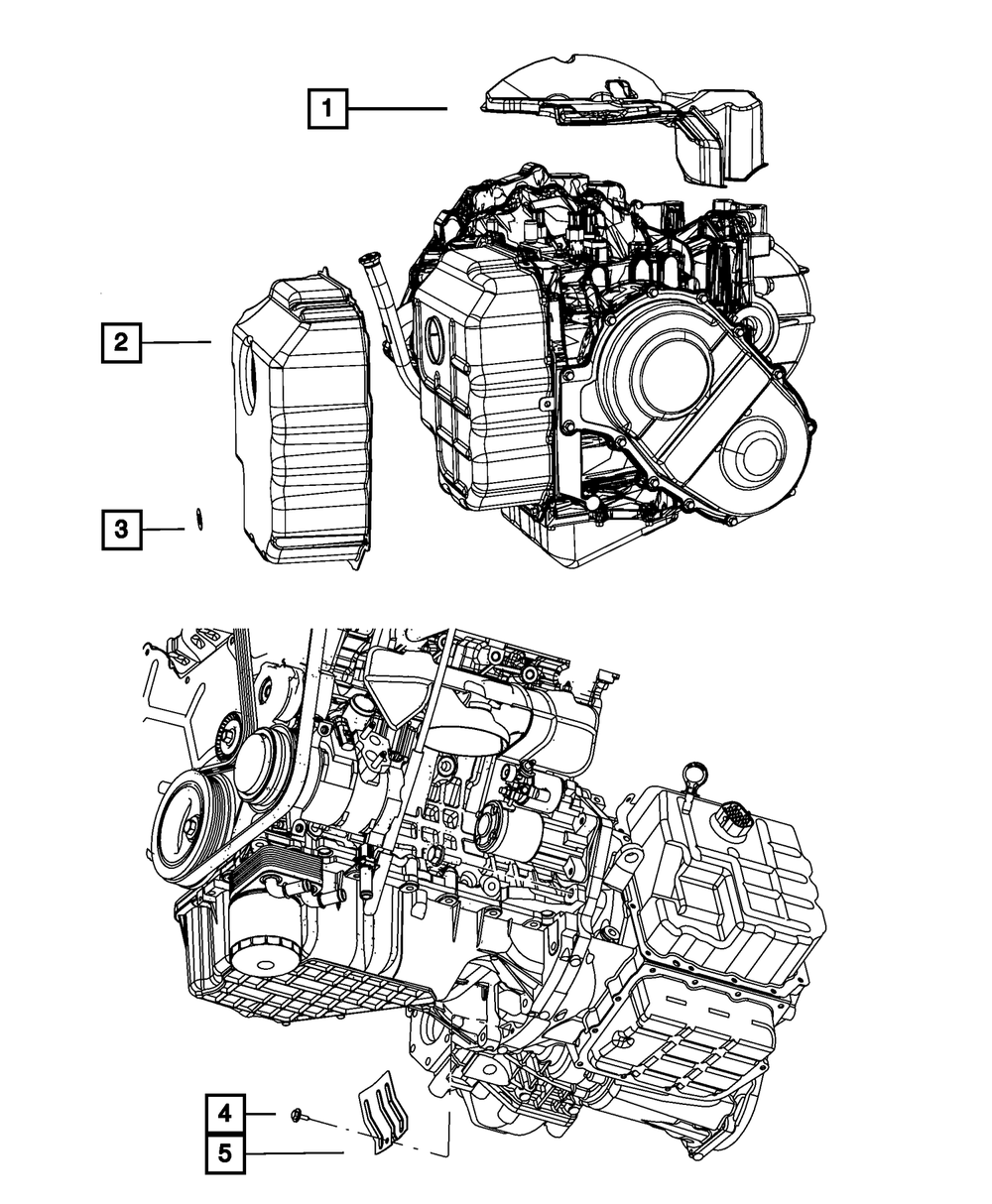 1
2
3
4
5