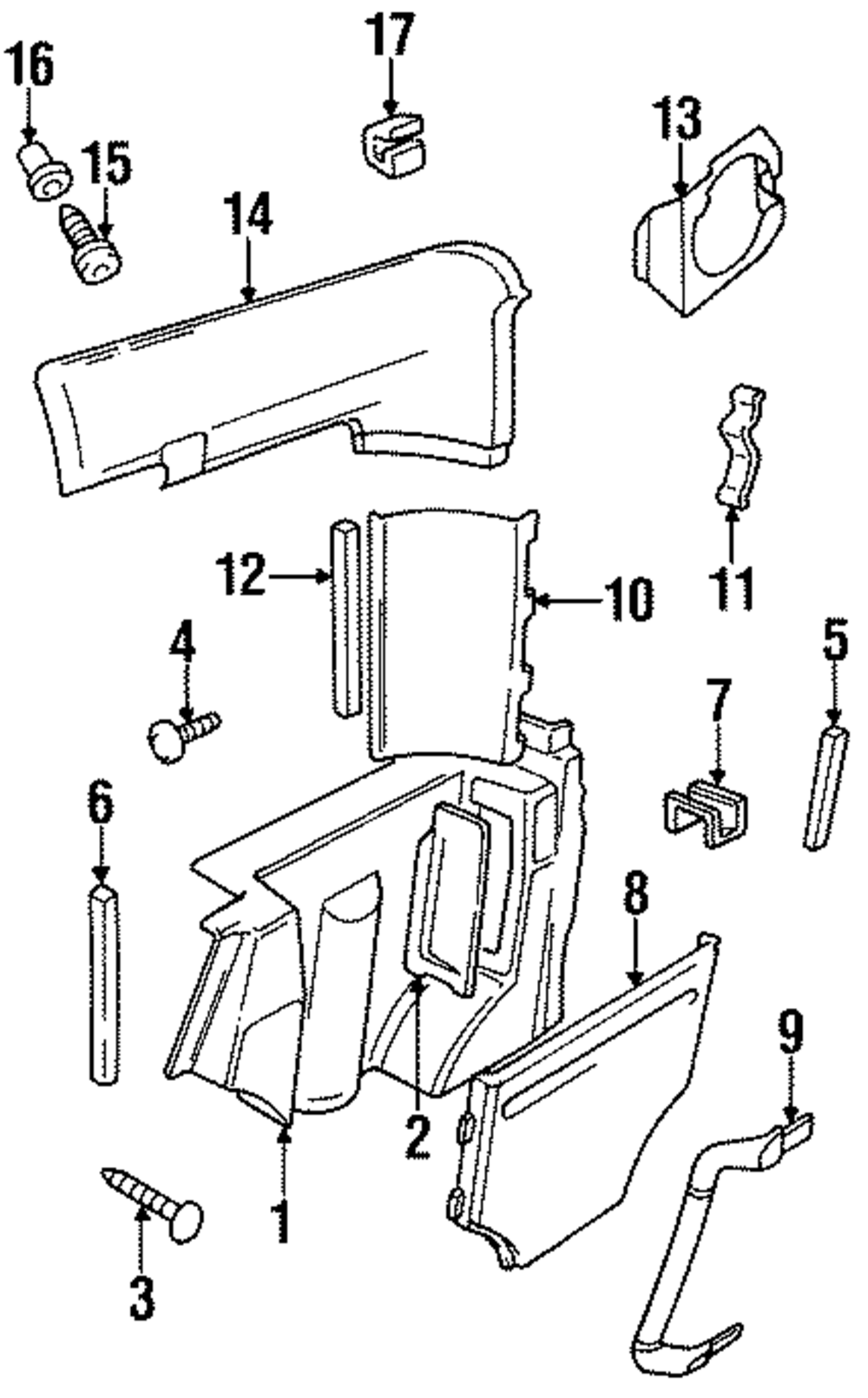 16
17
13
15
14
12
10
11
4
5
7
6
8
9
2
1
3