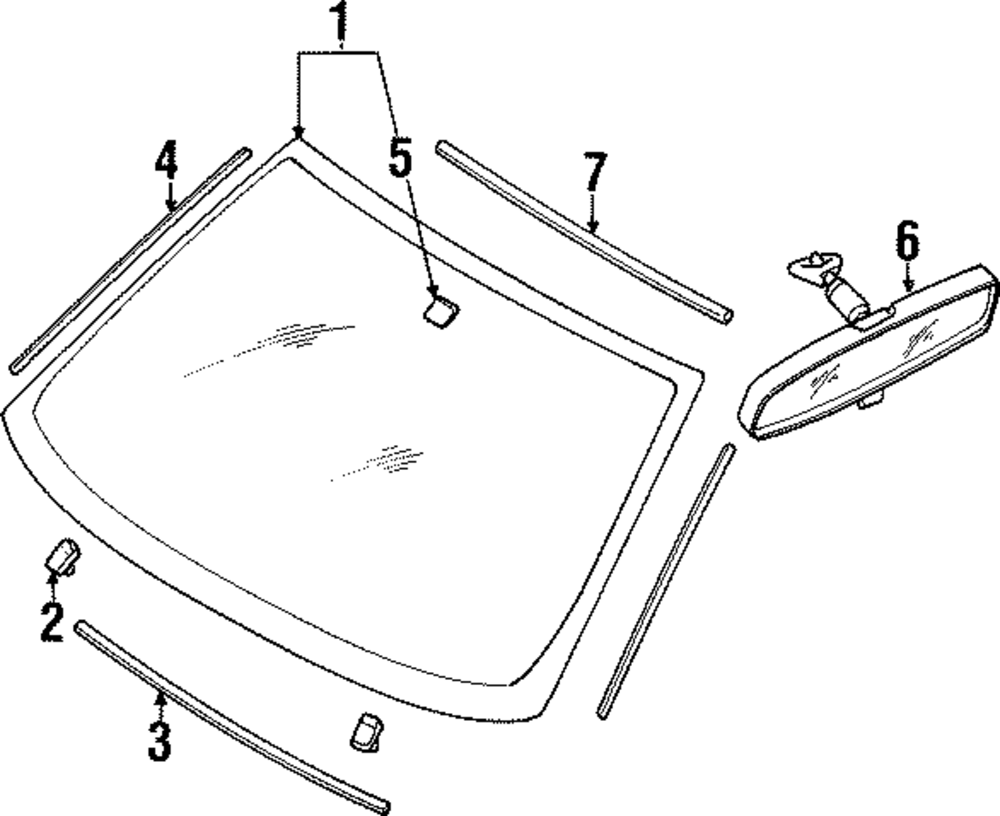 1
4
5
7
6
2
3