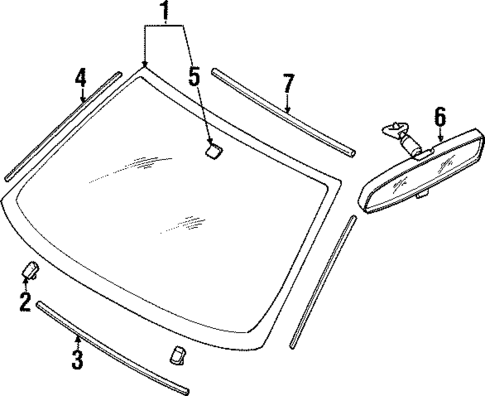 1
4
5
7
6
2
3