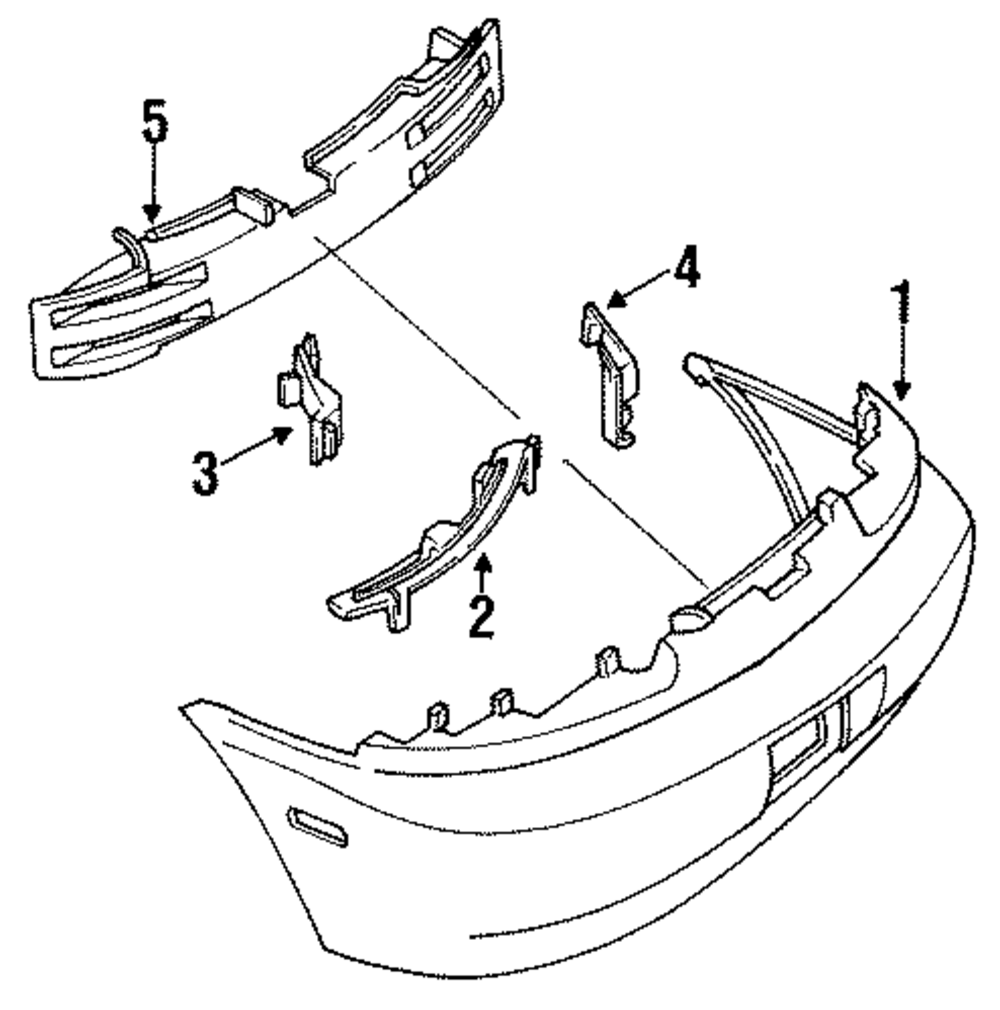 5
4
1
3
2