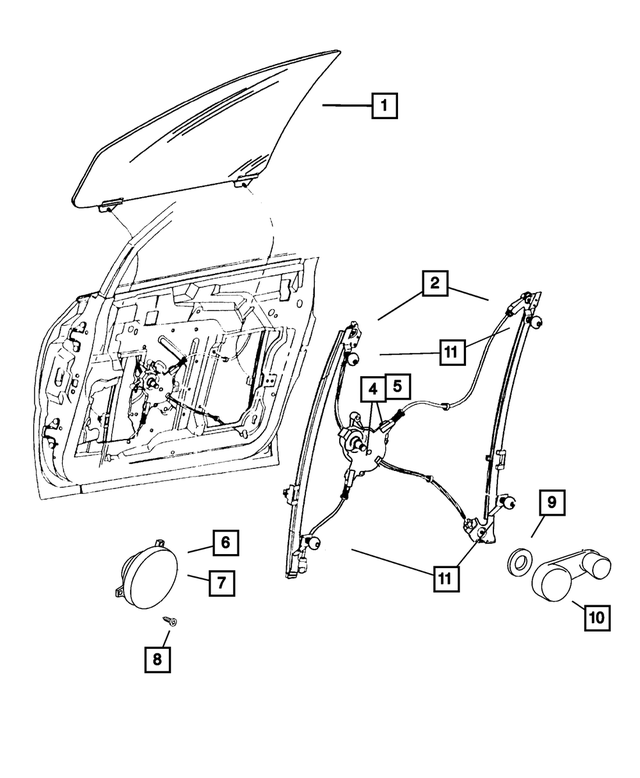 1
2
11
4
5
6
7
8
9
11
10