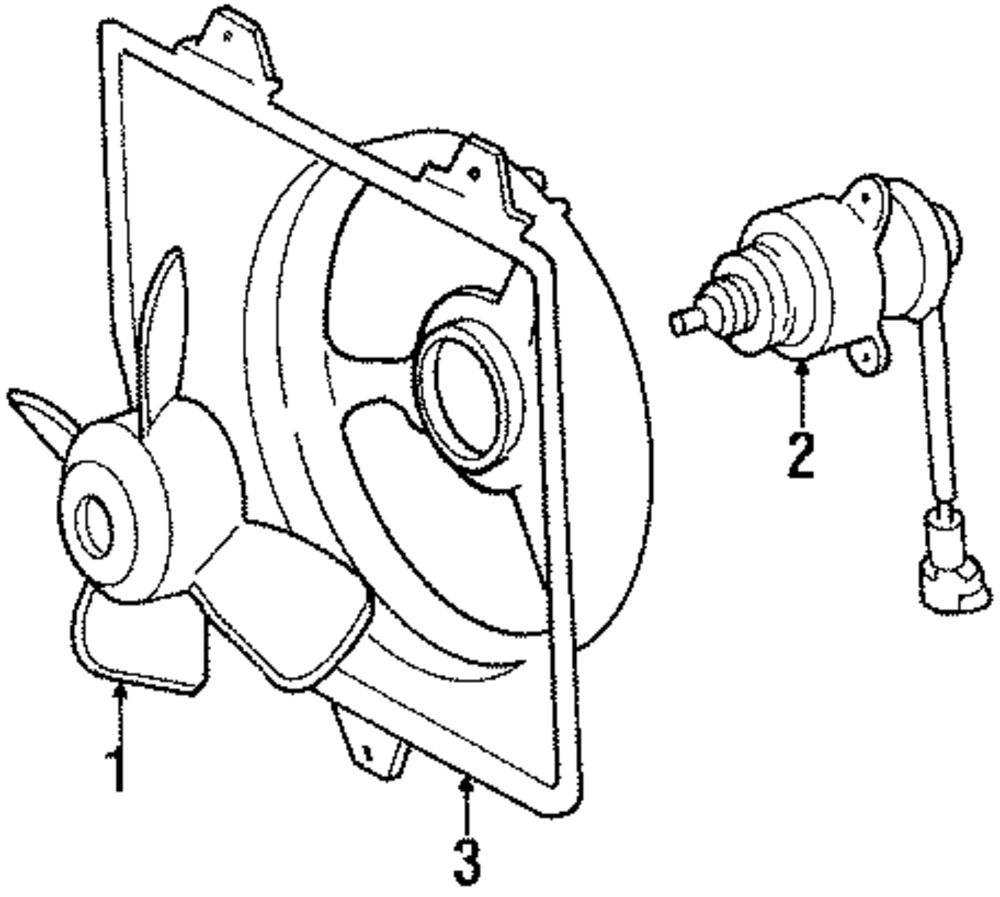 2
1
3