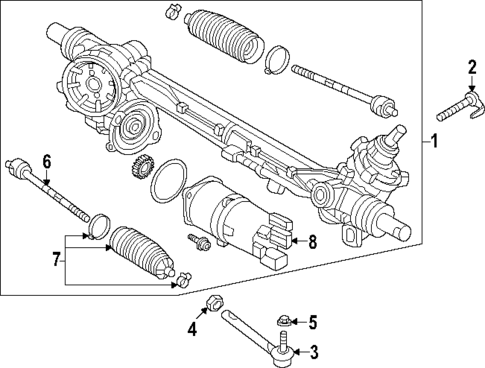 2
1
6
8
7
4
5
3