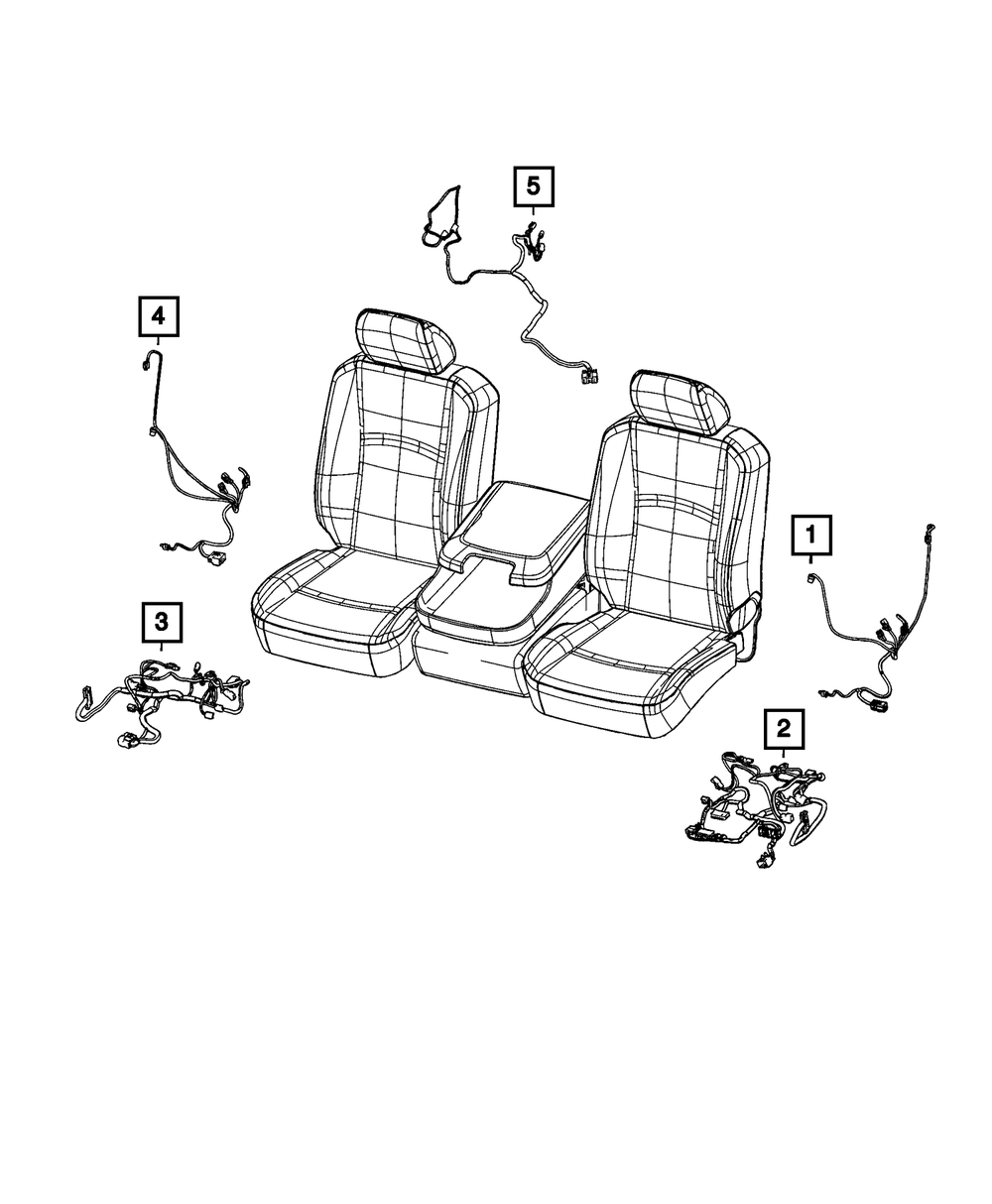 5

4

1

3

2