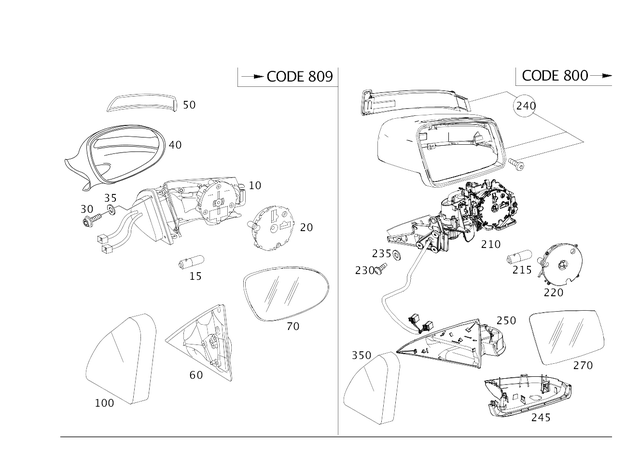 CODE 809

50
40
10
35
30
20
15
70
60
100

CODE 800

240
210
235
230
215
220
250
270
350
245