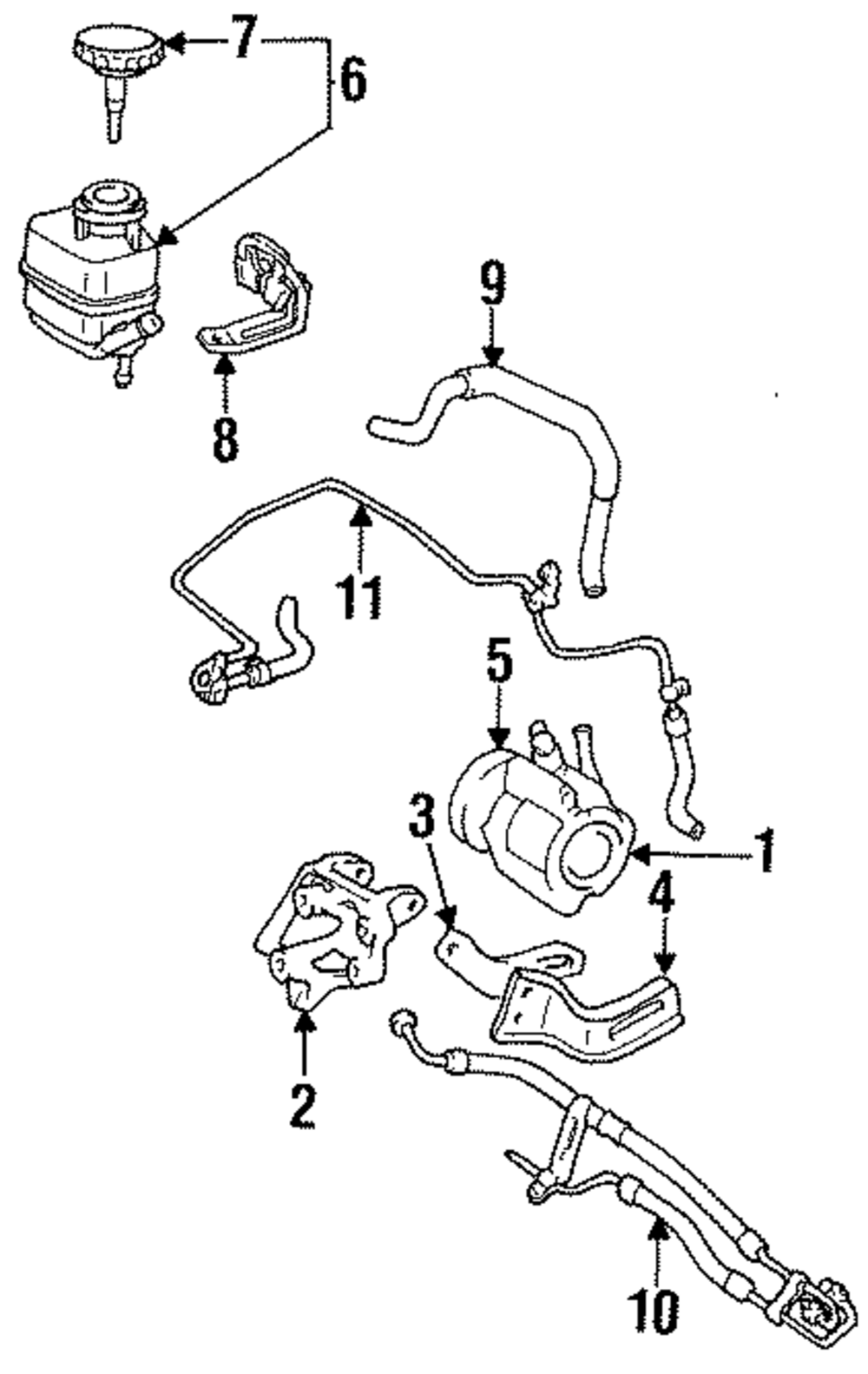 7
6
9
8
11
5
3
1
4
2
10