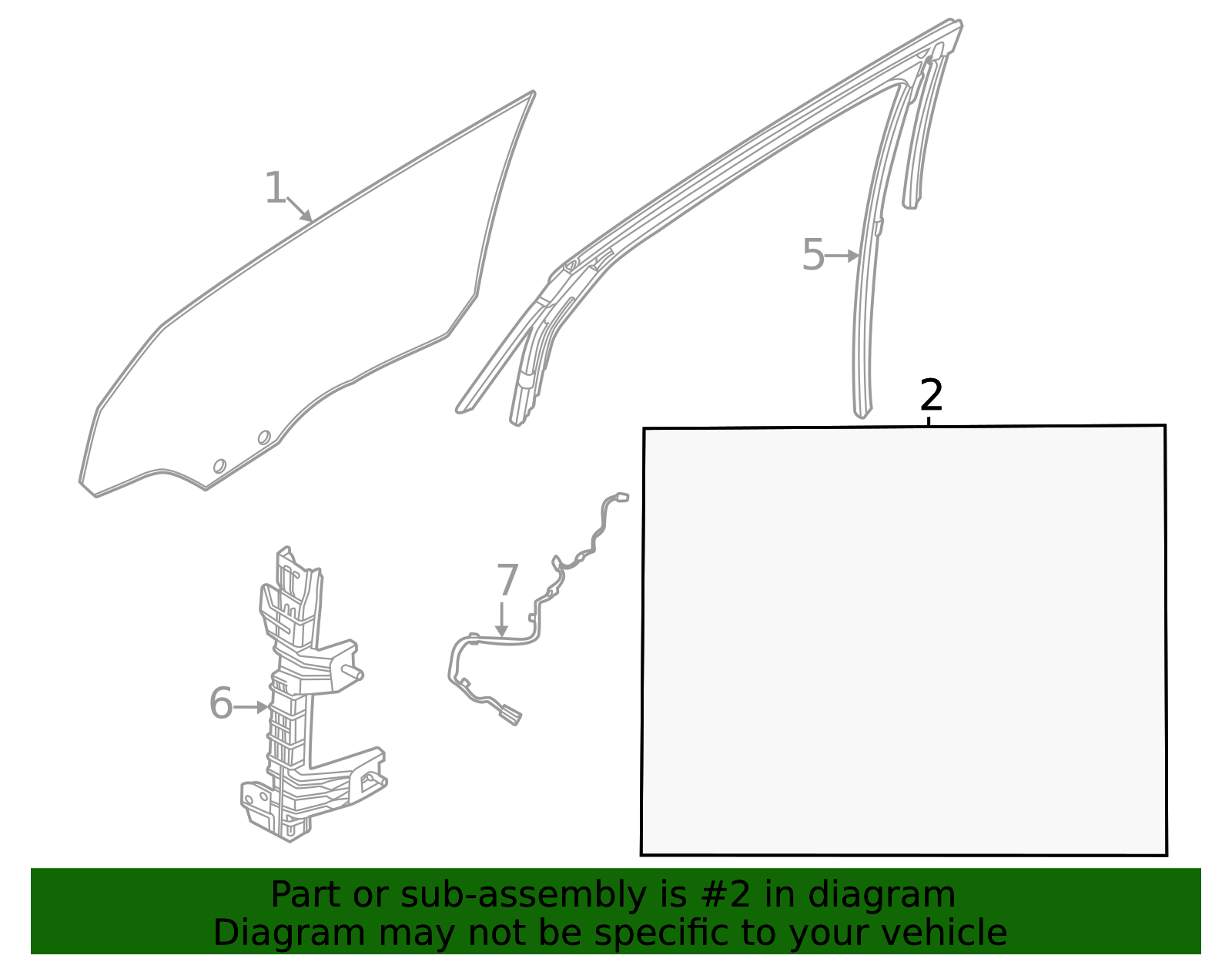 1

5

2

7

6

Part or sub-assembly is #2 in diagram
Diagram may not be specific to your vehicle