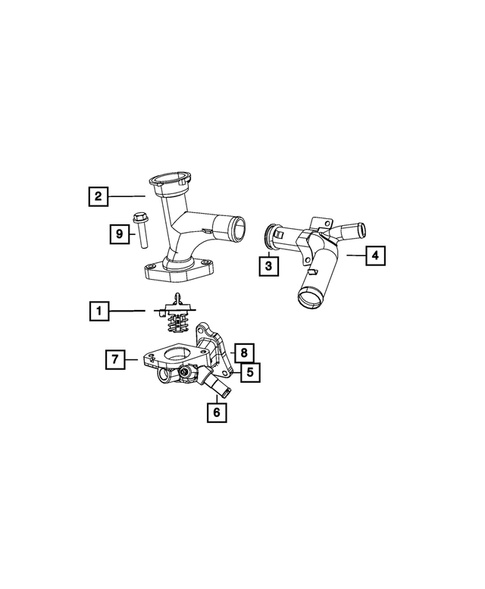 2

9

3

4

1

7

8

5

6