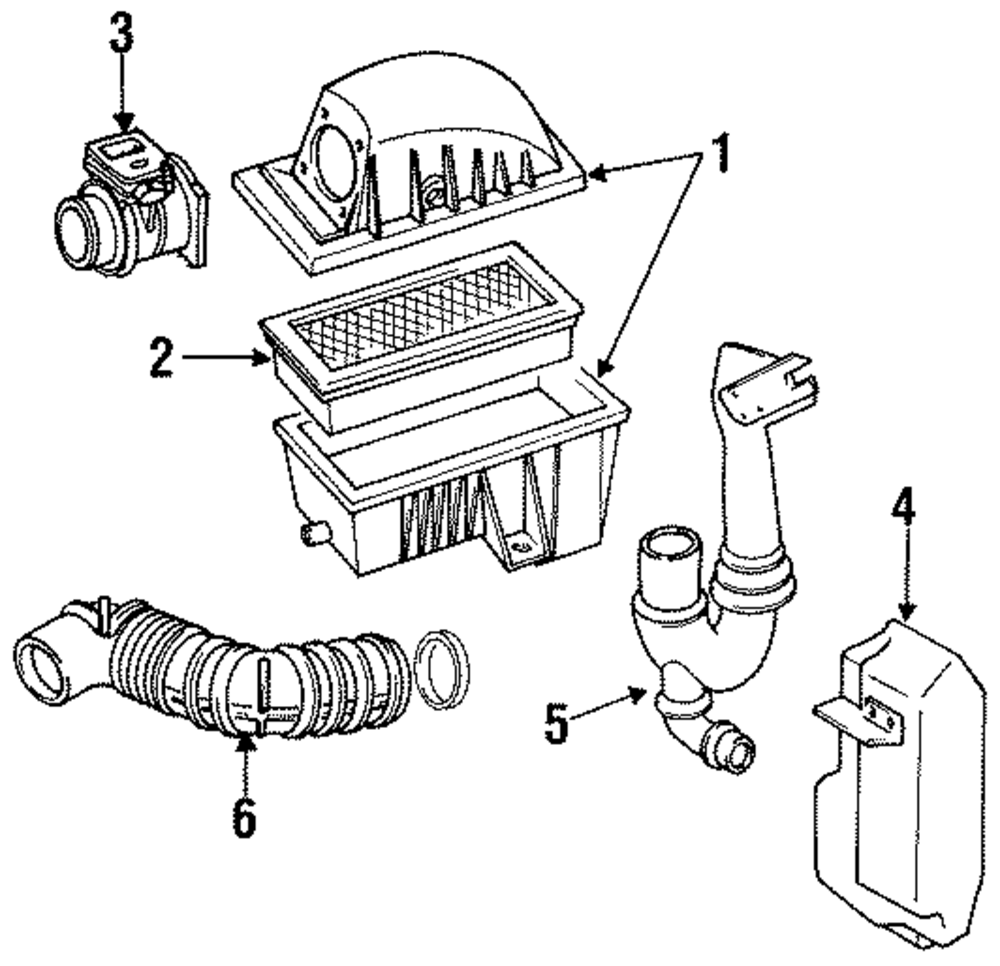 3
1
2
4
5
6