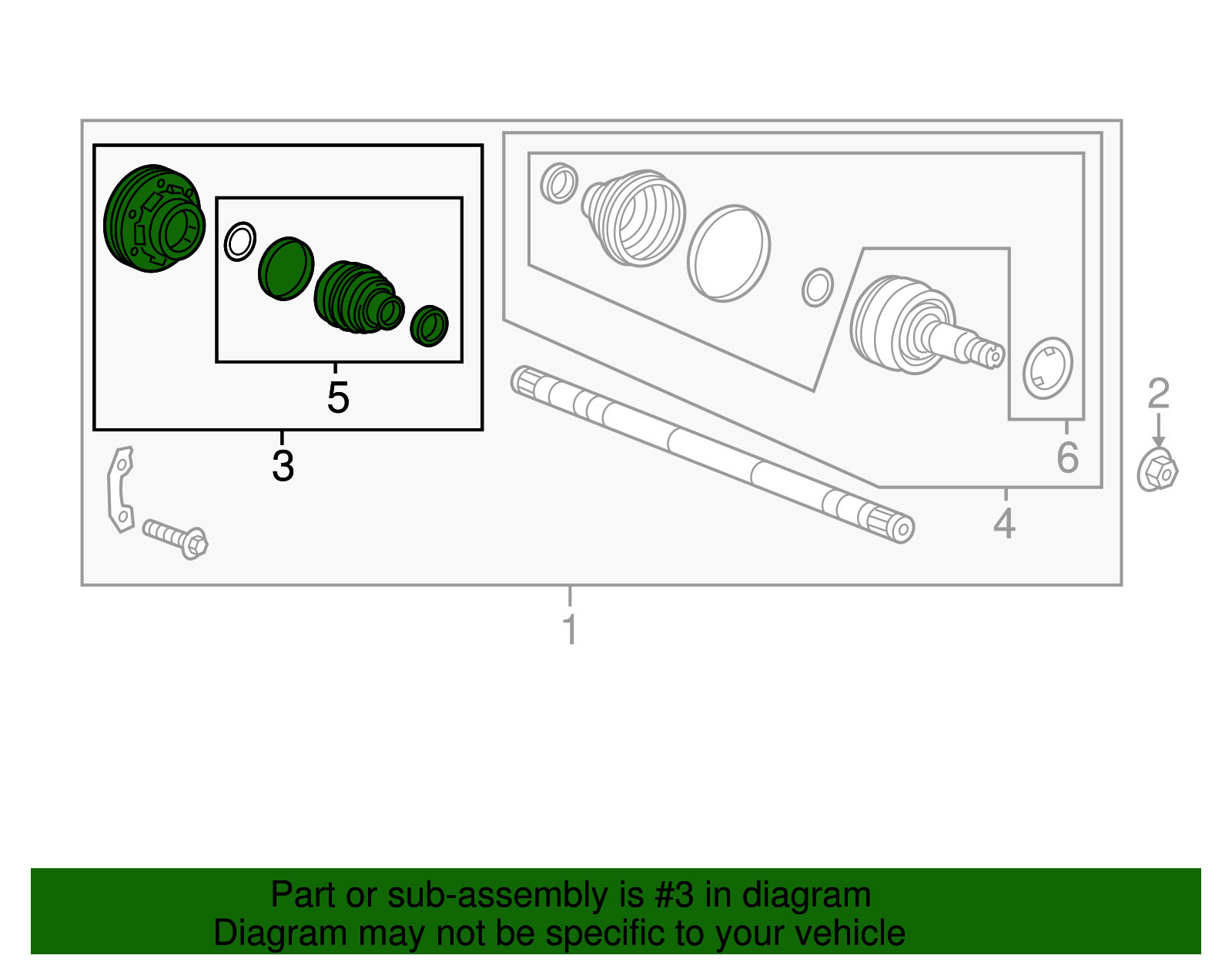 5
3
2
6
4
1

Part or sub-assembly is #3 in diagram
Diagram may not be specific to your vehicle