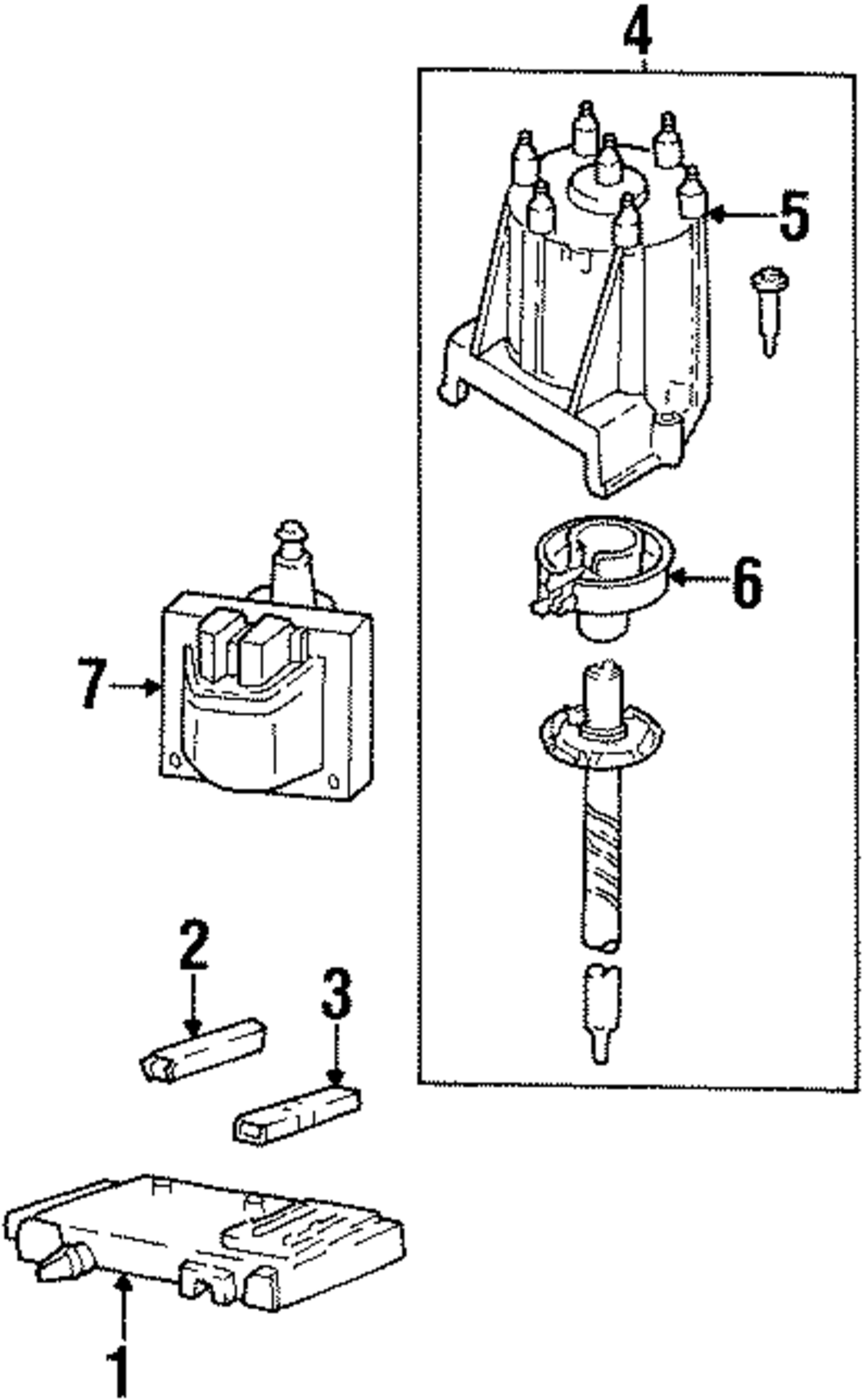 4
5
6
7
2
3
1