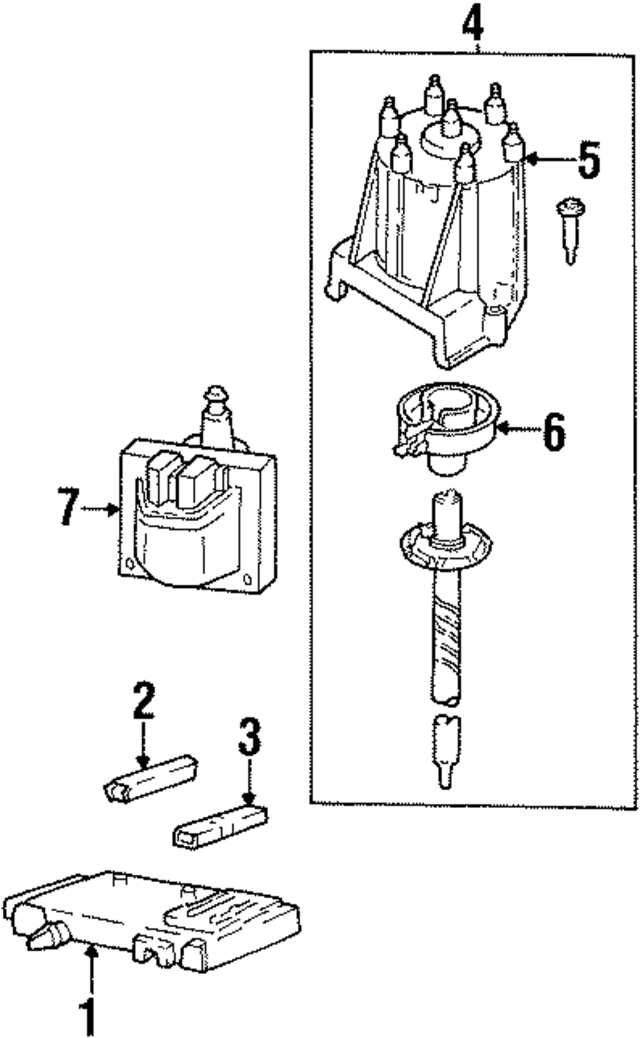 4
5
6
7
2
3
1