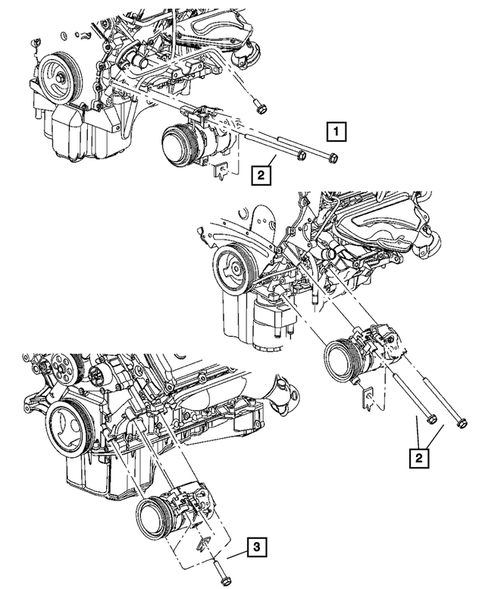 1
2
2
3