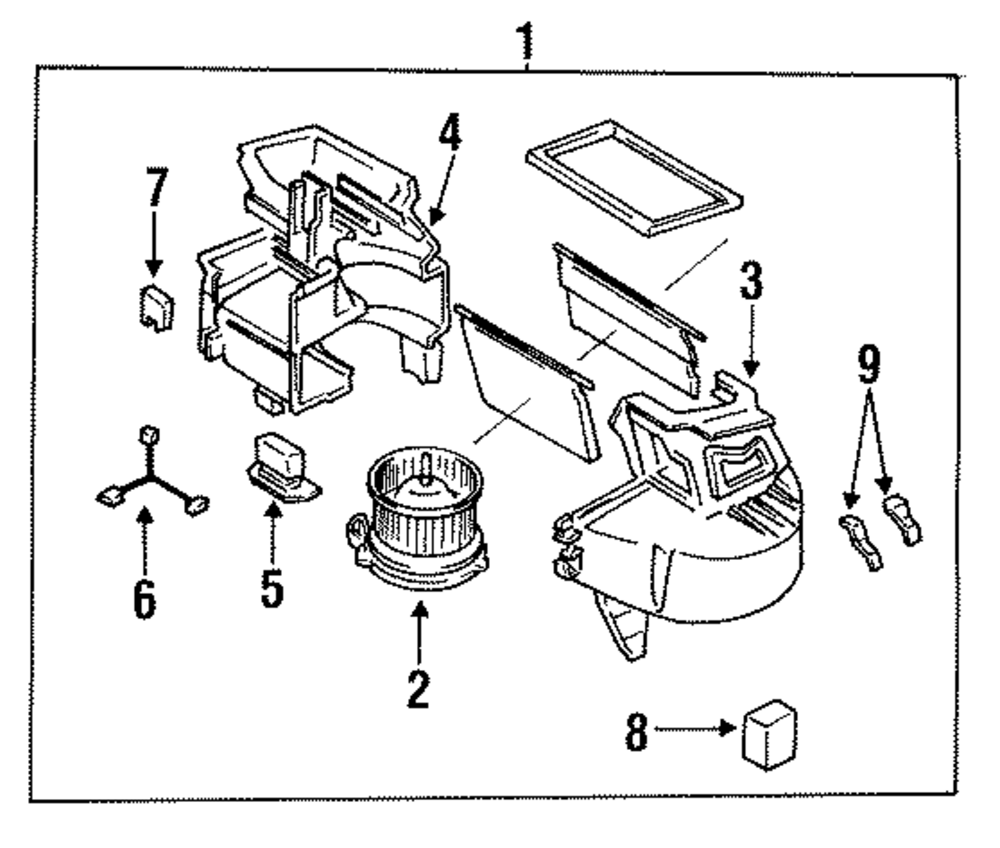 1
4
7
3
9
6
5
2
8