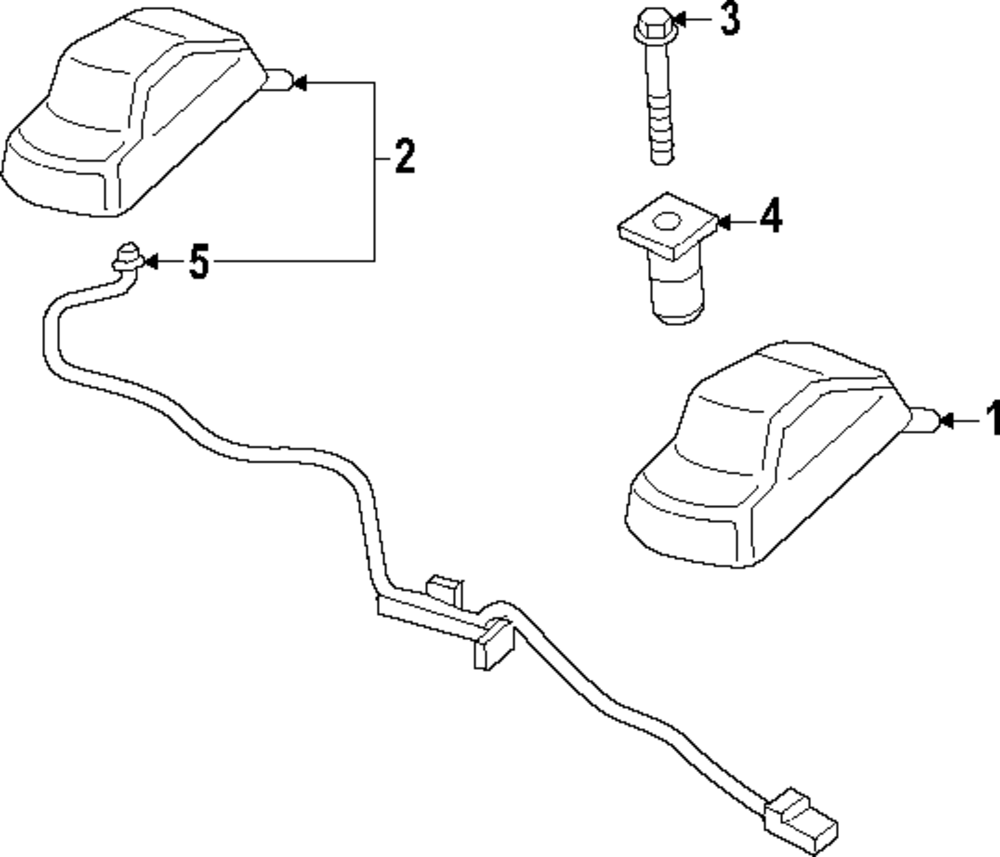 3
2
4
5
1