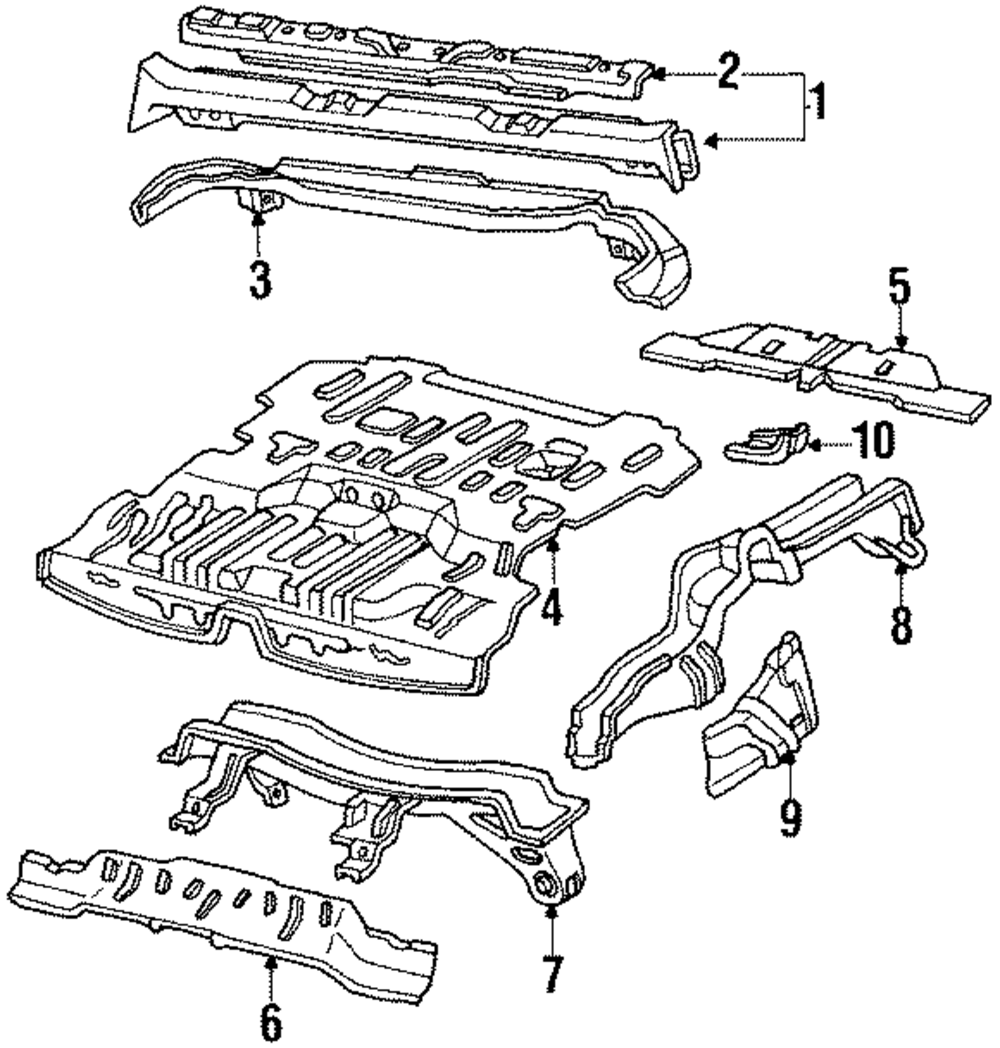 2
1
3
5
10
4
8
9
7
6