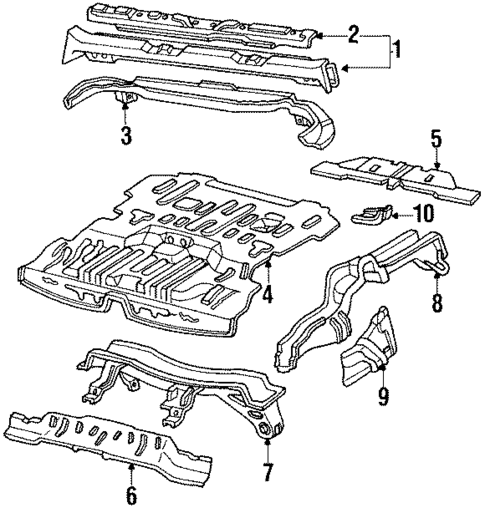 2
1
3
5
10
4
8
9
7
6