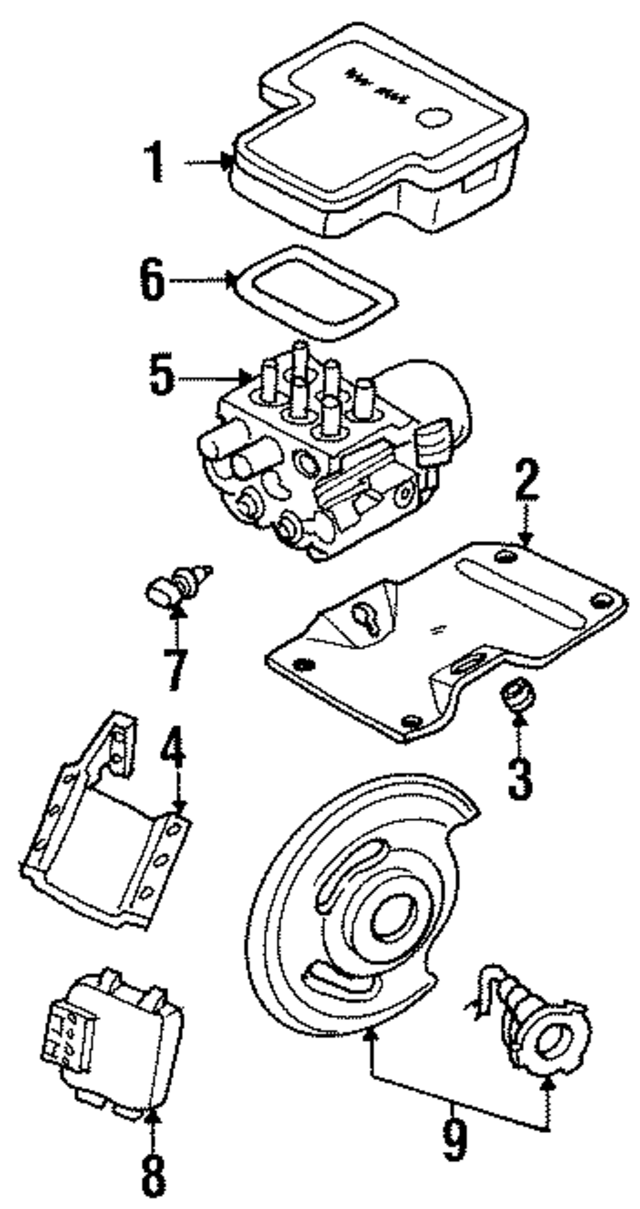 1
6
5
2
7
4
3
8
9