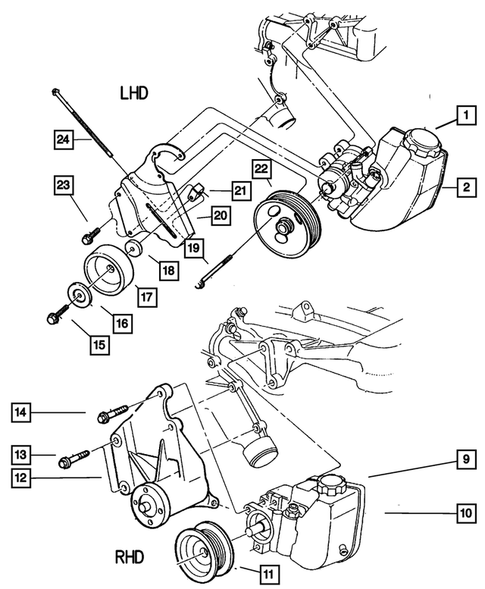 LHD

1

2

24

23

22

21

20

19

18

17

16

15

14

13

12

9

10

RHD

11