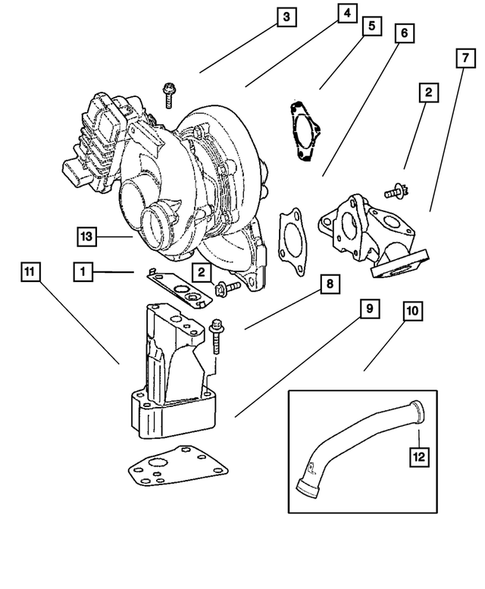 3
4
5
6
7
2
13
11
1
2
8
9
10
12