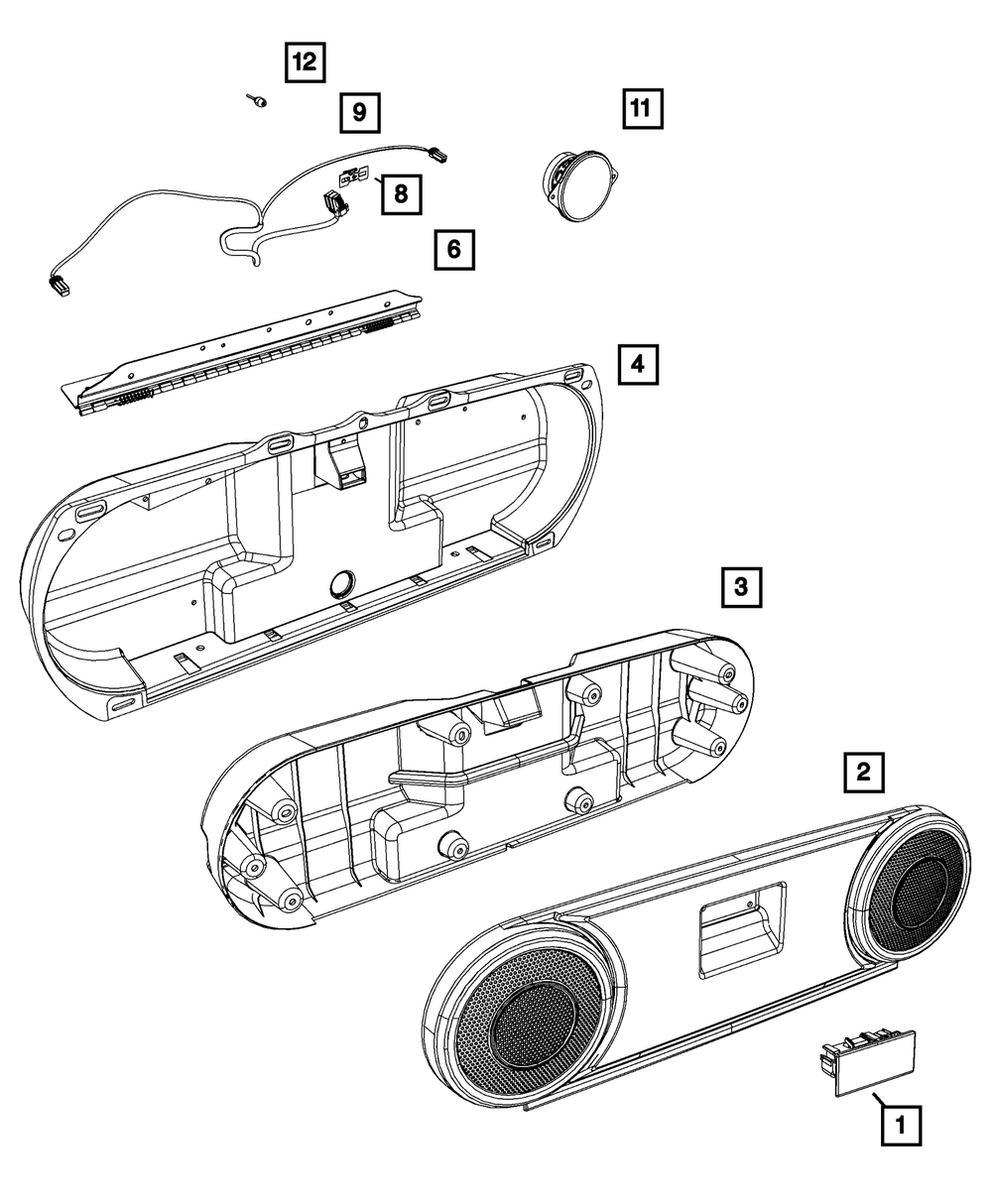 12
9
11
8
6
4
3
2
1