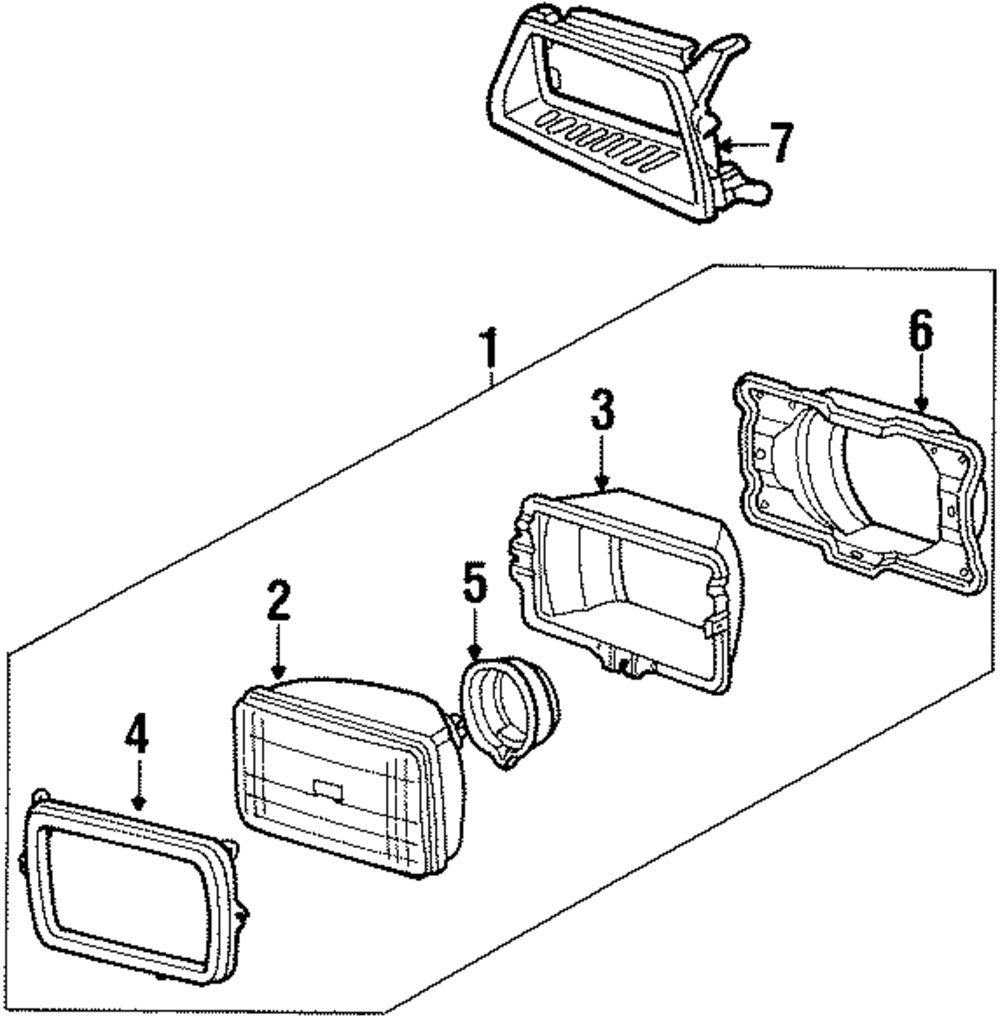 7
1
6
3
5
2
4