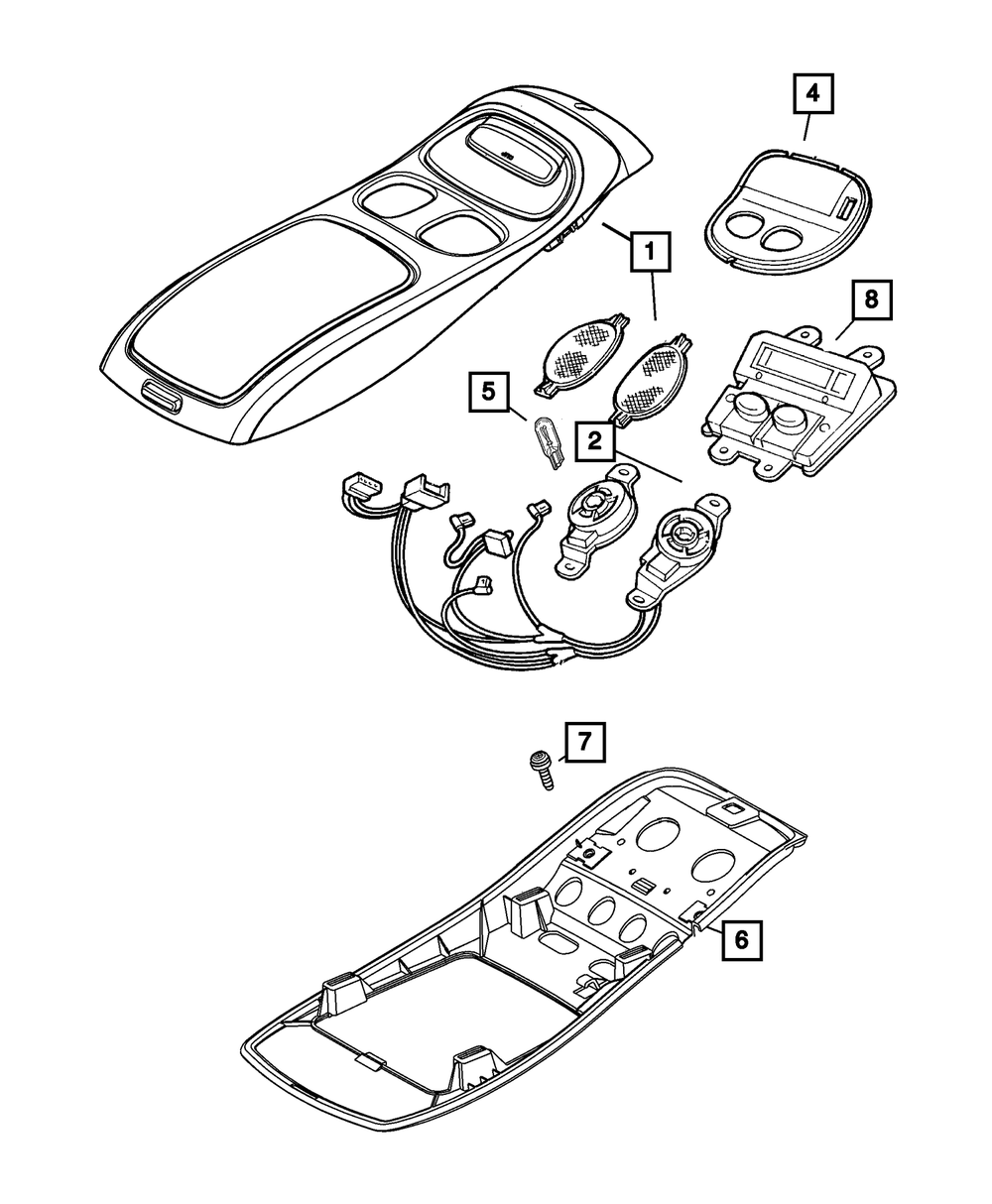 4
1
8
5
2
7
6