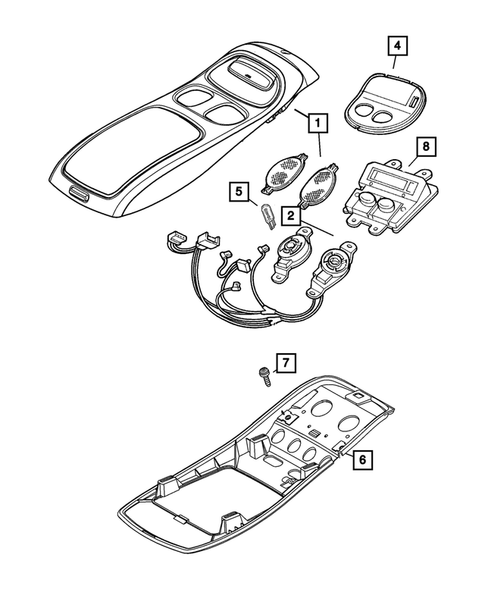 4
1
8
5
2
7
6