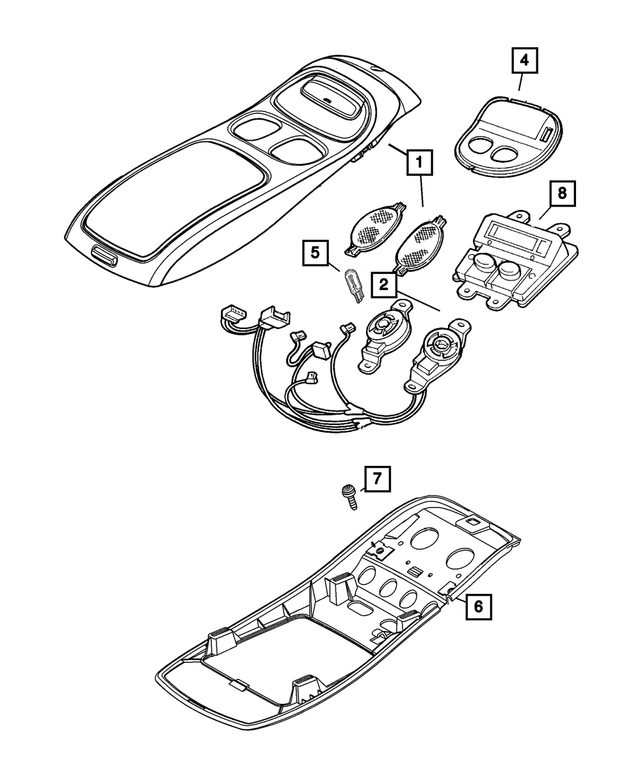 4
1
8
5
2
7
6