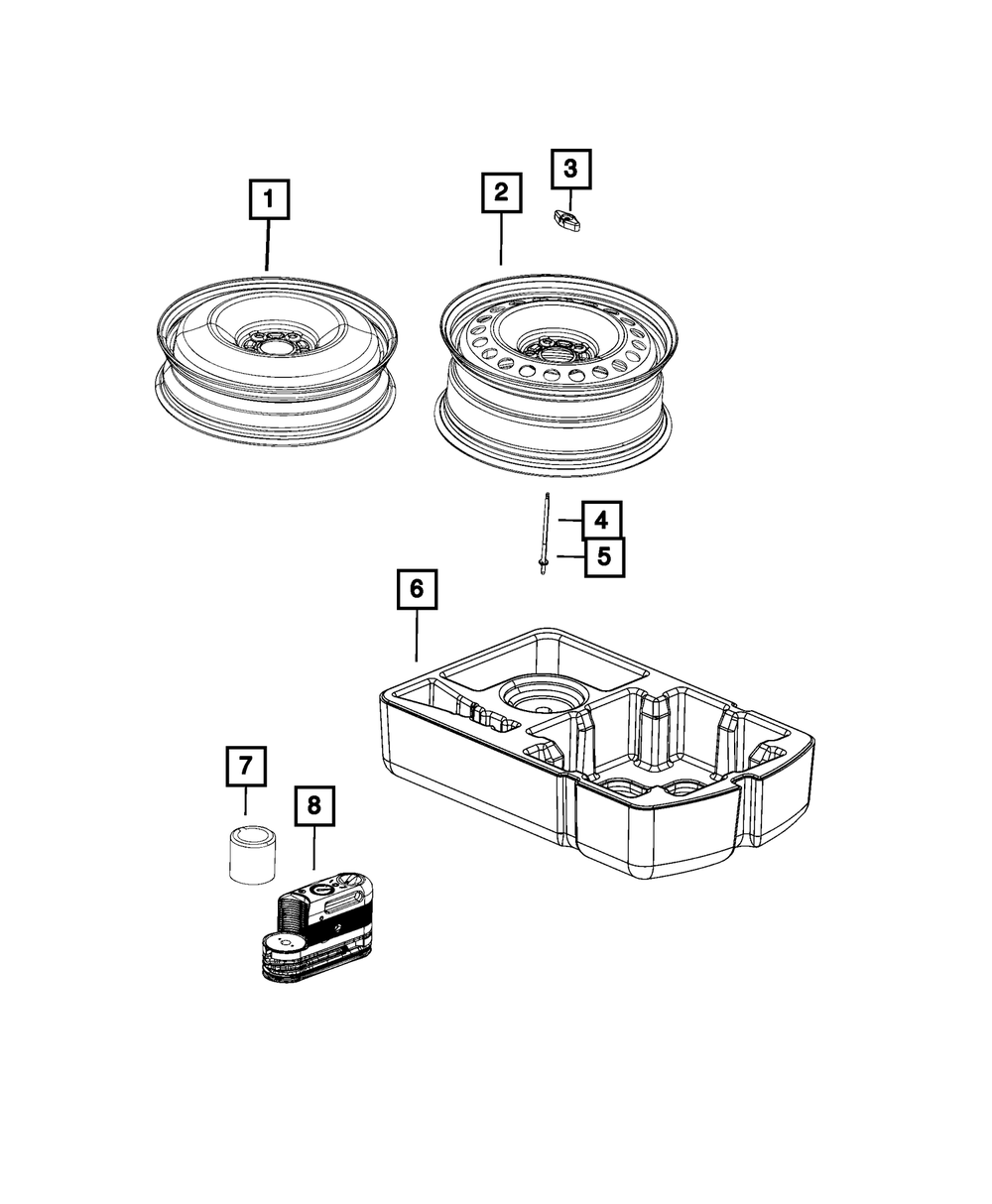 1
2
3
4
5
6
7
8