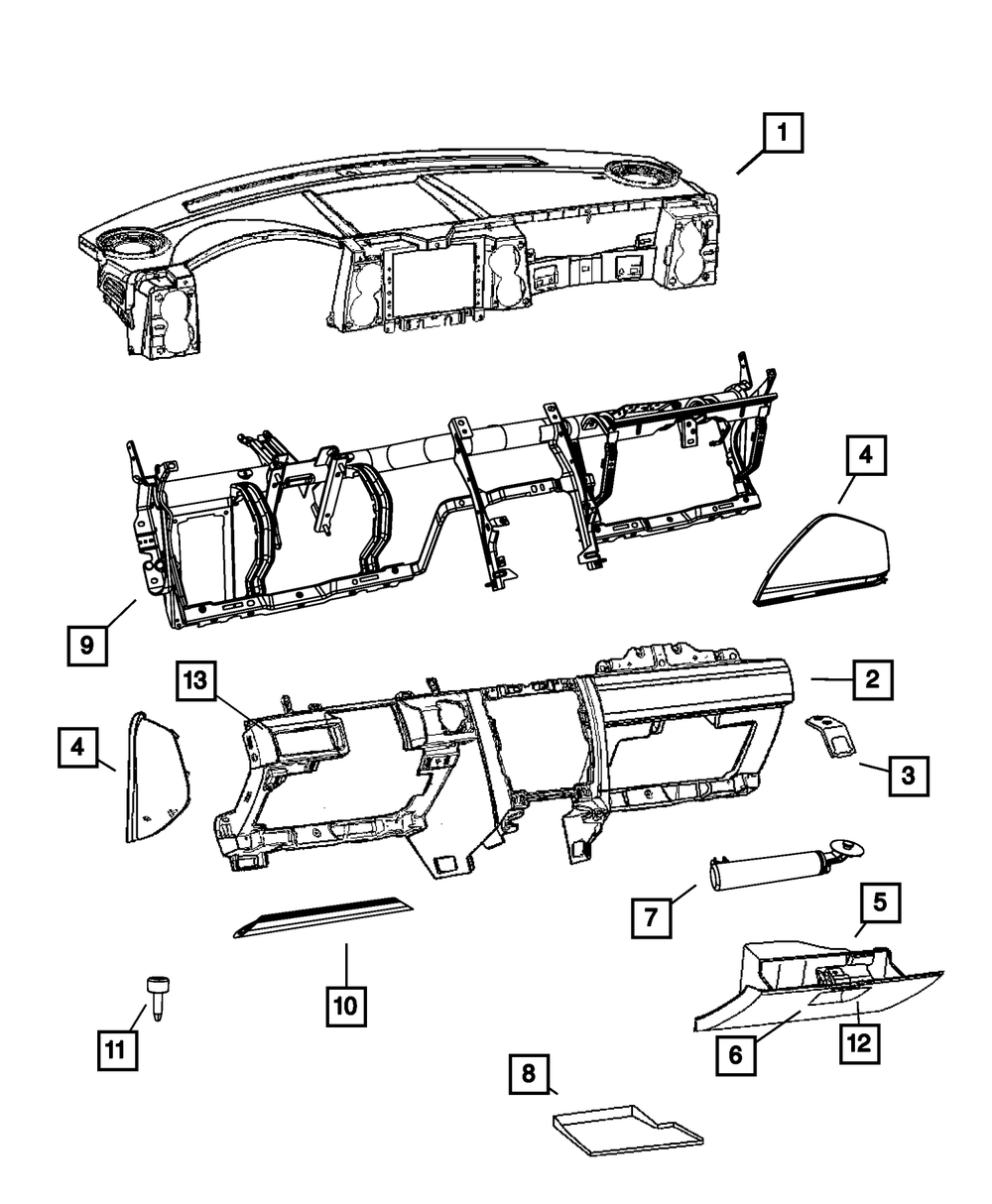 1
4
9
13
2
4
3
7
5
10
11
6
12
8