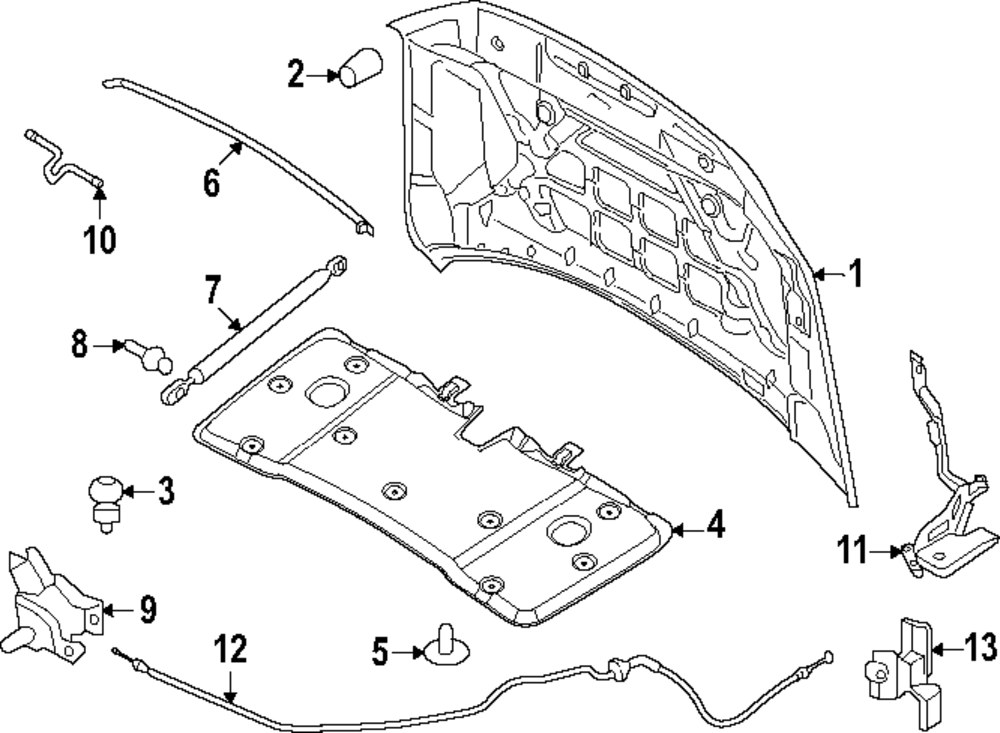 2
6
10
1
7
8
3
4
11
9
12
5
13